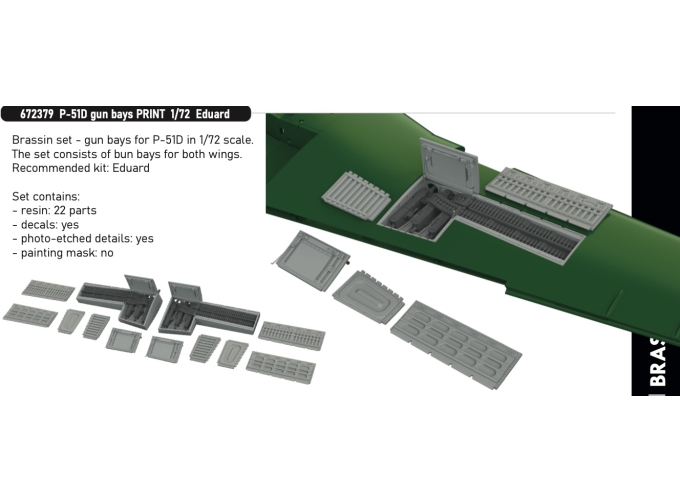 672379 P-51D gun bays PRINT 1/72 Eduard

Brassin set - gun bays for P-51D in 1/72 scale. The set consists of bun bays for both wings. Recommended kit: Eduard

Set contains:
- resin: 22 parts
- decals: yes
- photo-etched details: yes
- painting mask: no

BRAS