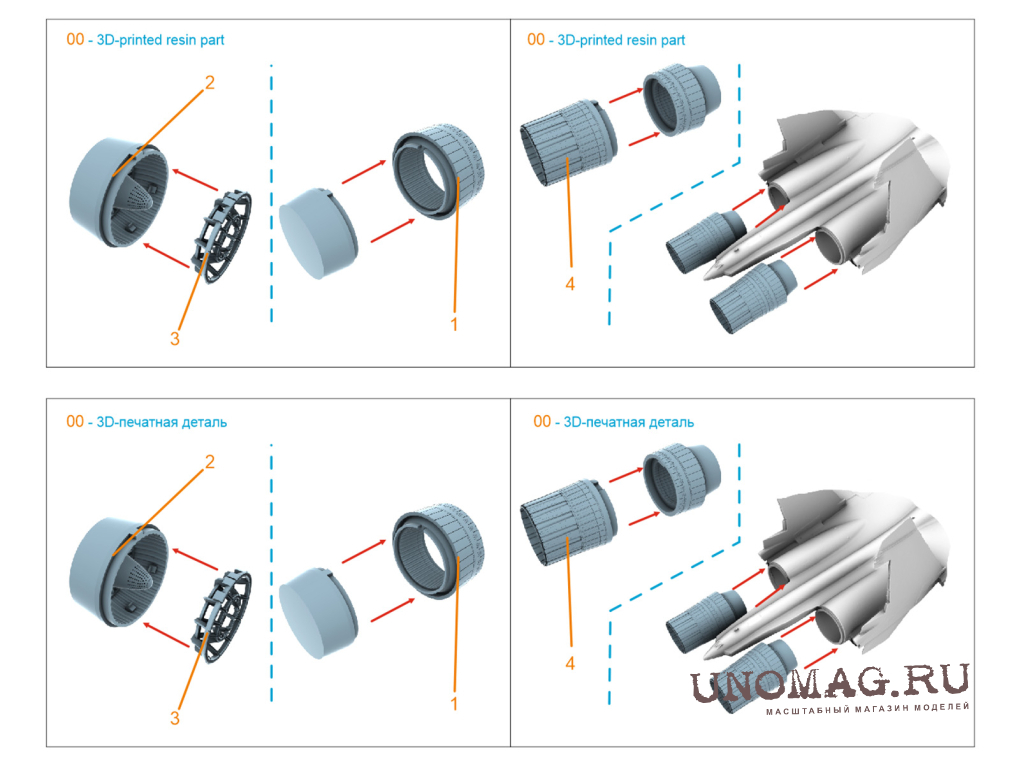 00 - 3D-printed resin part

2

3

1

00 - 3D-printed resin part

4

00 - 3D-печатная деталь

2

3

1

00 - 3D-печатная деталь

4

UNOMAG.RU
МАСШТАБНЫЙ МАГАЗИН МОДЕЛЕЙ