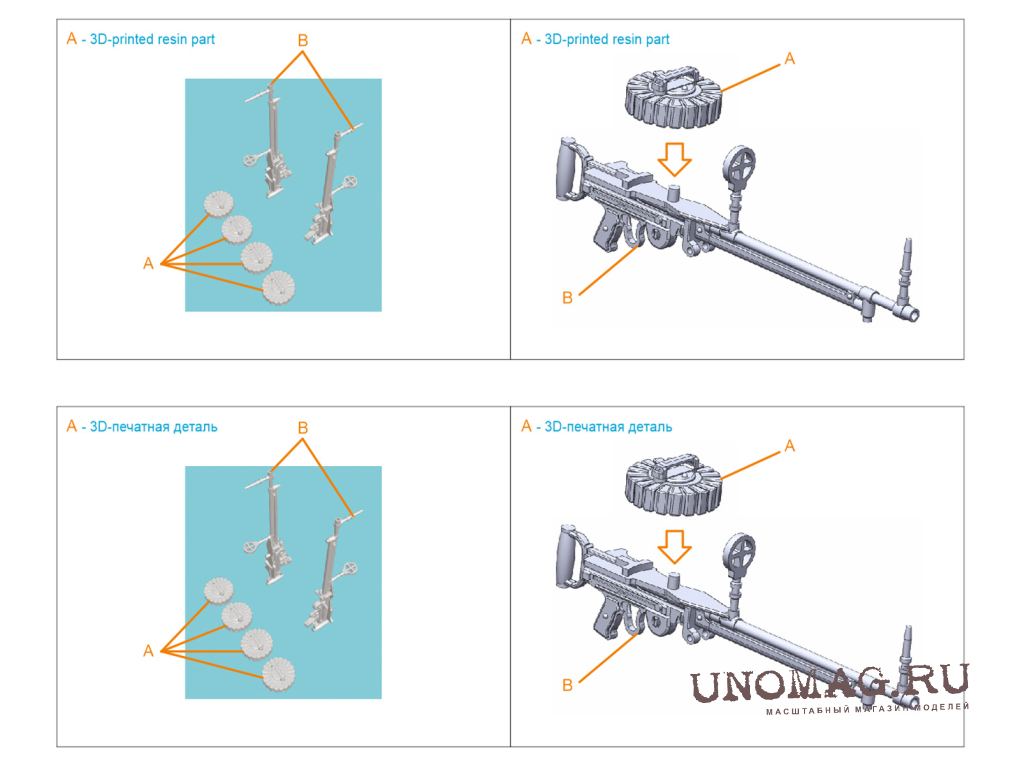 A - 3D-printed resin part

B

A

A - 3D-printed resin part

A

B

A - 3D-печатная деталь

B

A

A - 3D-печатная деталь

A

B

UNOMAG.RU
МАСШТАБНЫЙ МАГАЗИН МОДЕЛЕЙ