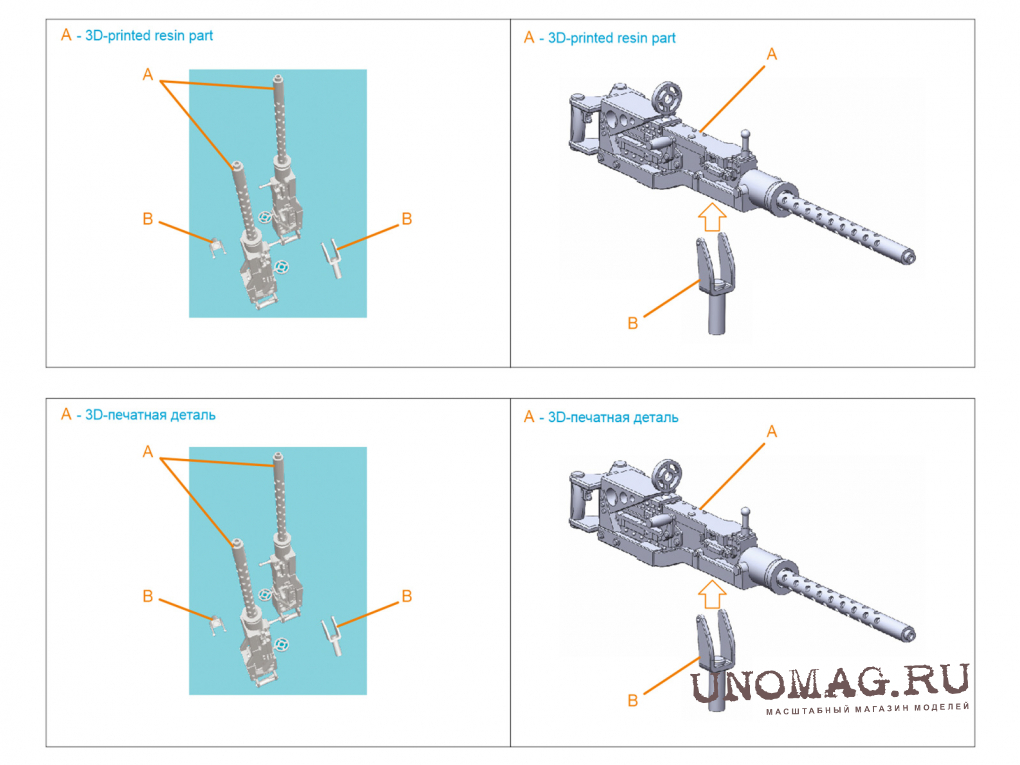 A - 3D-printed resin part

A

B

B

A - 3D-printed resin part

A

B

A - 3D-печатная деталь

A

B

B

A - 3D-печатная деталь

A

B

UNOMAG.RU
МАСШТАБНЫЙ МАГАЗИН МОДЕЛЕЙ