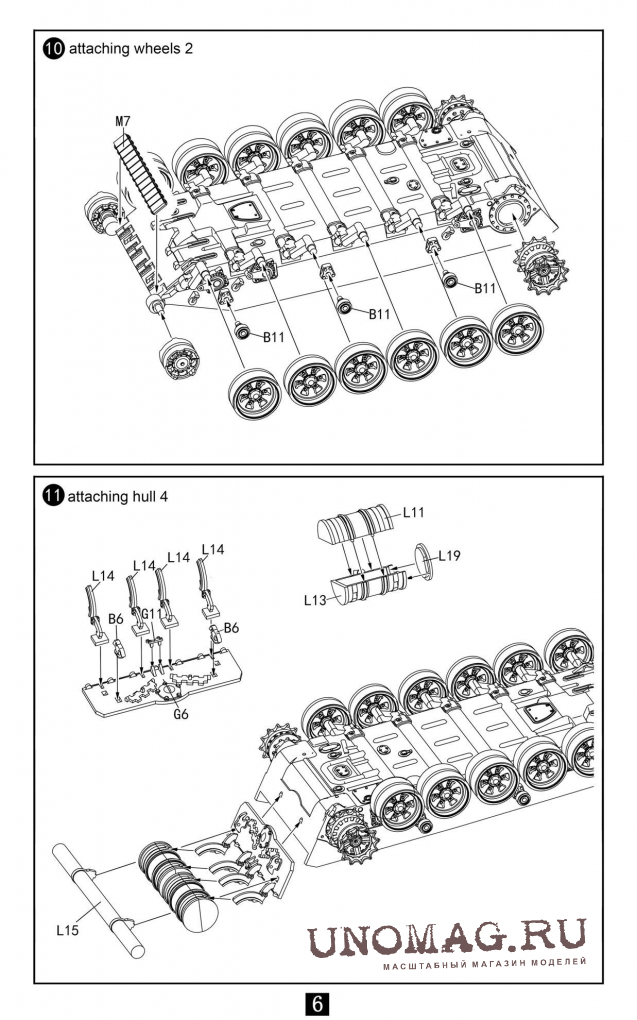 10 attaching wheels 2

M7

B11

B11

B11

11 attaching hull 4

L11

L19

L13

L14

L14

L14

L14

B6

G1

B6

G6

L15

UNOMAG.RU
МАСШТАБНЫЙ МАГАЗИН МОДЕЛЕЙ

6