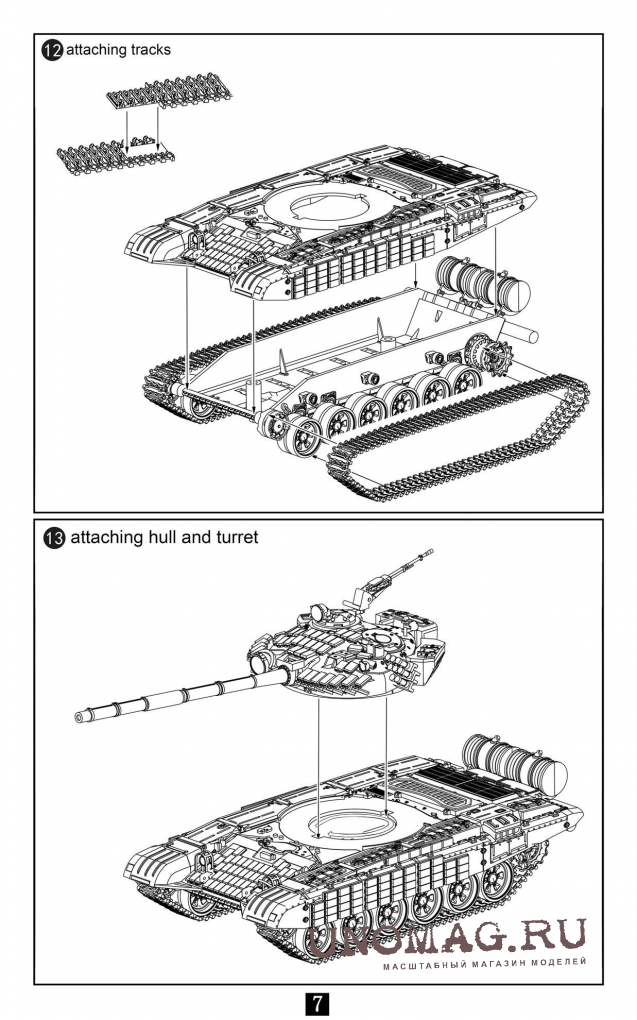 12 attaching tracks

13 attaching hull and turret

UNOMAG.RU
МАСШТАБНЫЙ МАГАЗИН МОДЕЛЕЙ

7