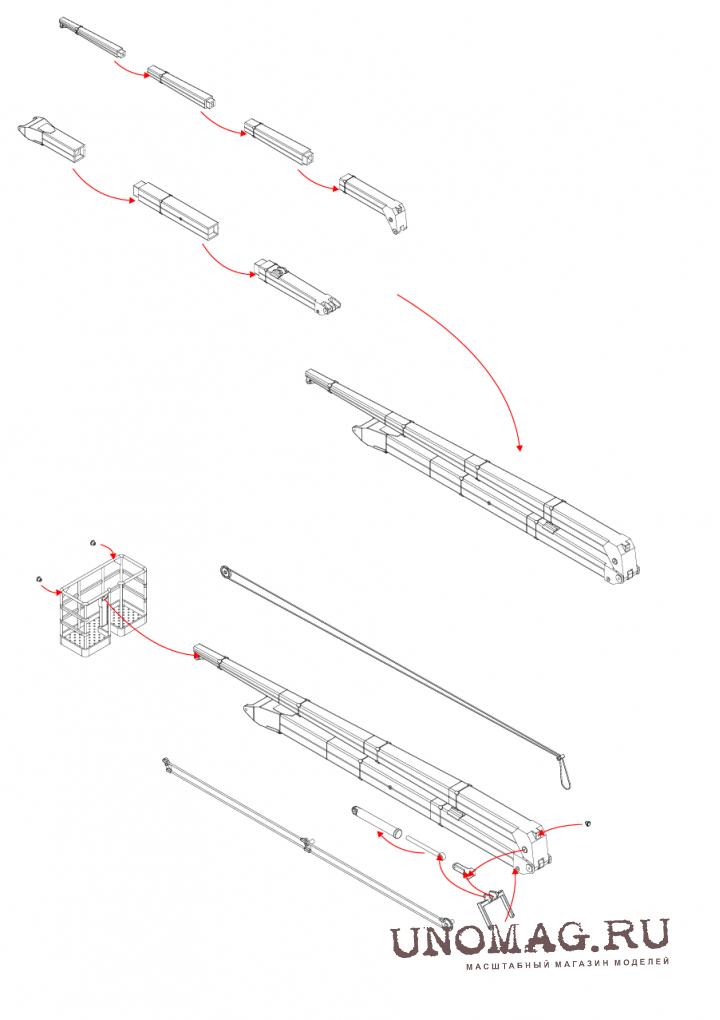 UNOMAG.RU
МАСШТАБНЫЙ МАГАЗИН МОДЕЛЕЙ