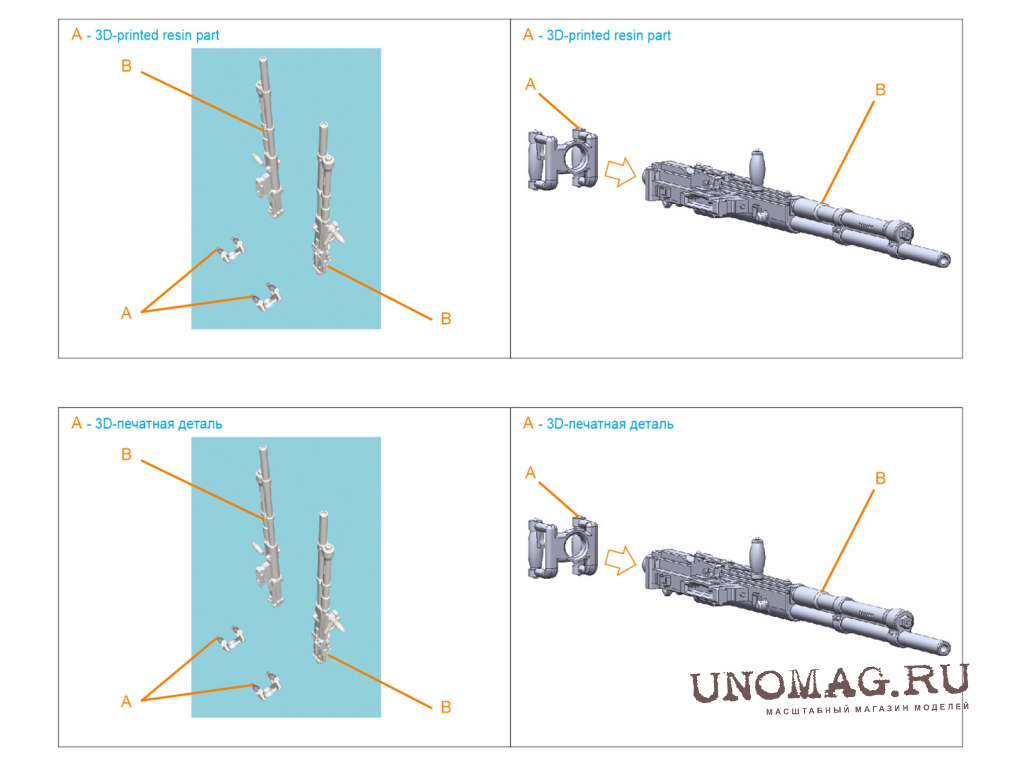 A - 3D-printed resin part

B

A

B

A - 3D-printed resin part

A

B

A - 3D-печатная деталь

B

A

B

A - 3D-печатная деталь

A

B

UNOMAG.RU
МАСШТАБНЫЙ МАГАЗИН МОДЕЛЕЙ