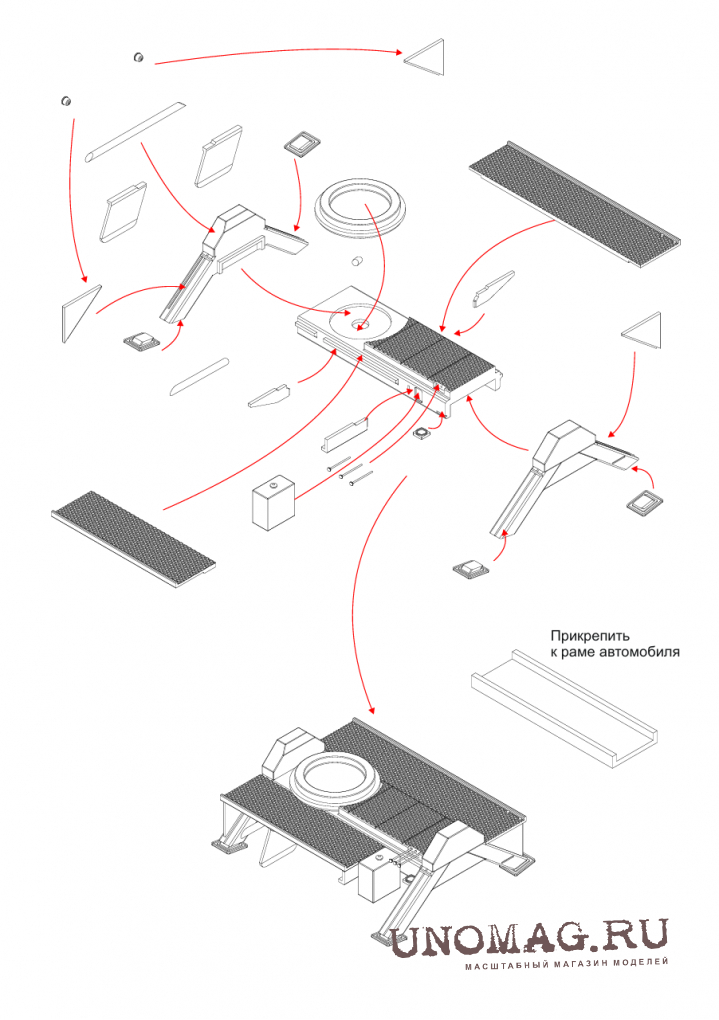 Прикрепить к раме автомобиля

UNOMAG.RU
МАСШТАБНЫЙ МАГАЗИН МОДЕЛЕЙ