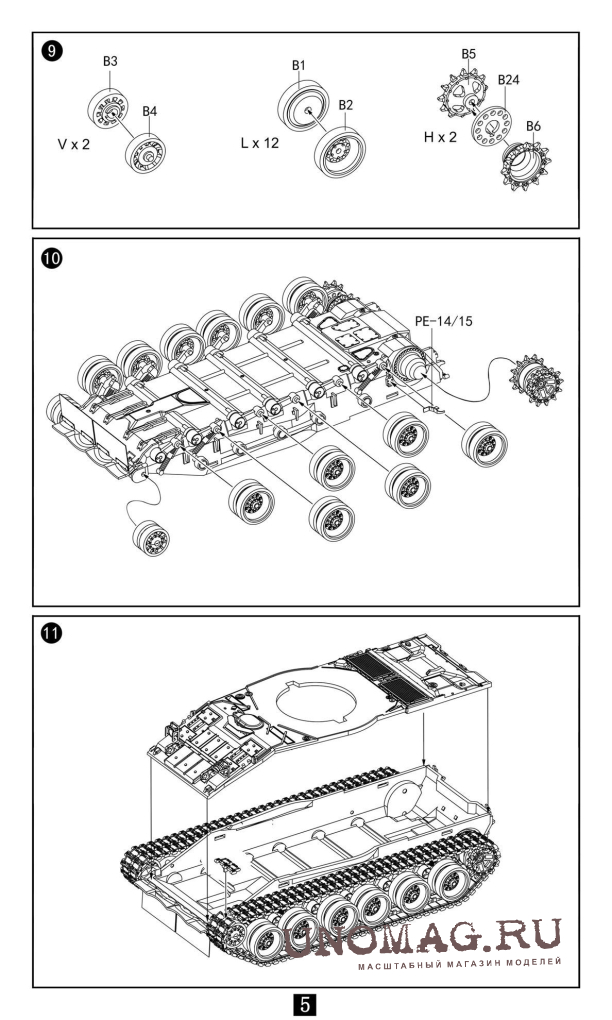 9
B3
B4
V x 2
B1
B2
L x 12
B5
B24
B6
H x 2

10
PE-14/15

11

UNOMAG.RU
МАСШТАБНЫЙ МАГАЗИН МОДЕЛЕЙ

5