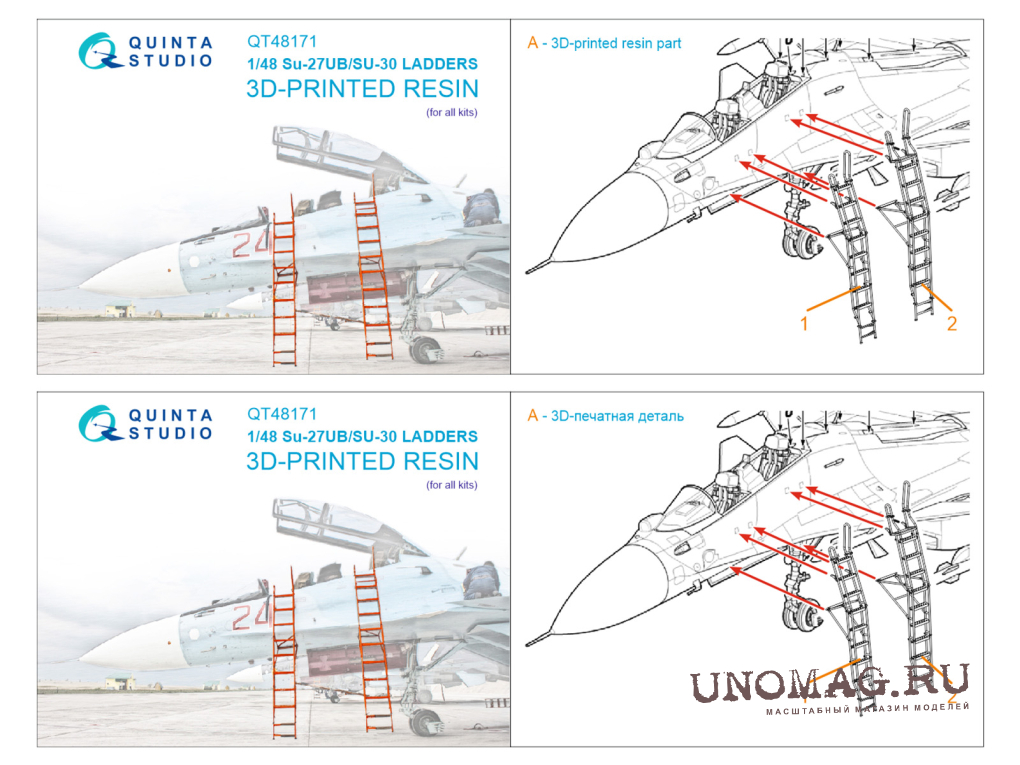 QUINTA STUDIO

QT48171
1/48 Su-27UB/SU-30 LADDERS
3D-PRINTED RESIN
(for all kits)

24

A - 3D-printed resin part

1
2

QUINTA STUDIO

QT48171
1/48 Su-27UB/SU-30 LADDERS
3D-PRINTED RESIN
(for all kits)

24

A - 3D-печатная деталь

UNOMAG.RU
МАСШТАБНЫЙ МАГАЗИН МОДЕЛЕЙ