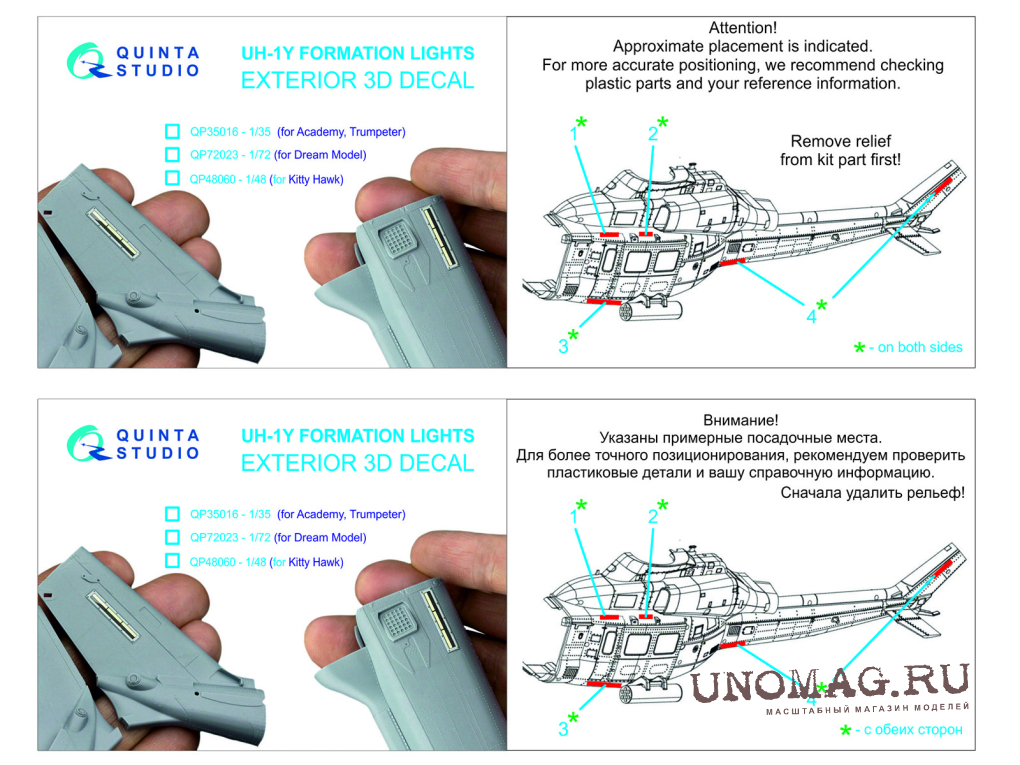 QUINTA STUDIO

UH-1Y FORMATION LIGHTS
EXTERIOR 3D DECAL

QP35016 - 1/35 (for Academy, Trumpeter)
QP72023 - 1/72 (for Dream Model)
QP48060 - 1/48 (for Kitty Hawk)

Attention!
Approximate placement is indicated.
For more accurate positioning, we recommend checking plastic parts and your reference information.

Remove relief from kit part first!

1* 2* 3* 4*

* - on both sides

QUINTA STUDIO

UH-1Y FORMATION LIGHTS
EXTERIOR 3D DECAL

QP35016 - 1/35 (for Academy, Trumpeter)
QP72023 - 1/72 (for Dream Model)
QP48060 - 1/48 (for Kitty Hawk)

Внимание!
Указаны примерные посадочные места.
Для более точного позиционирования, рекомендуем проверить пластиковые детали и вашу справочную информацию.
Сначала удалить рельеф!

1* 2* 3* 4*

UNOMAG.RU
МАСШТАБНЫЙ МАГАЗИН МОДЕЛЕЙ

* - с обеих сторон