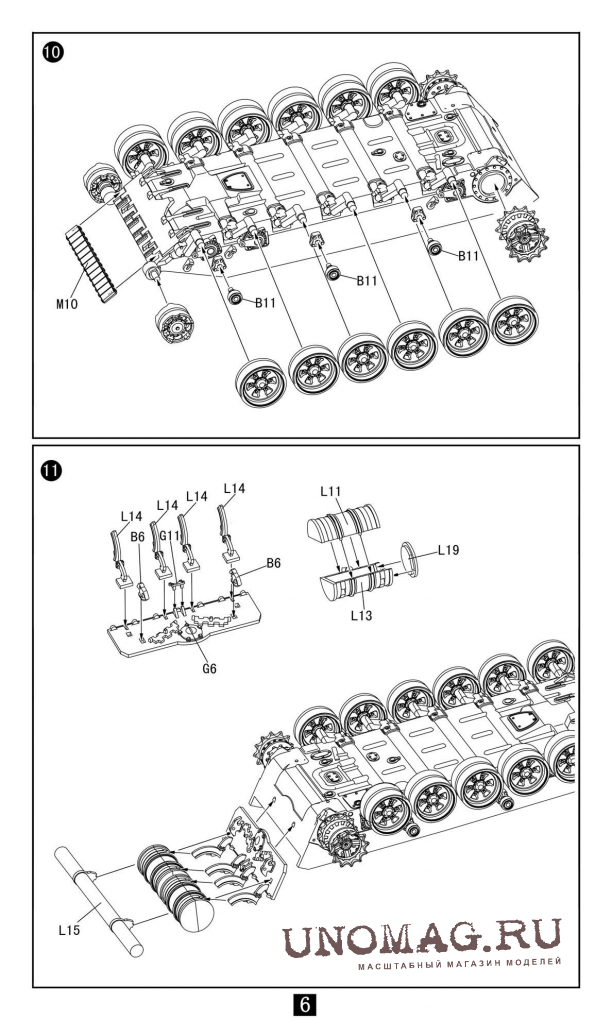 10

M10

B11

B11

B11

11

L14

L14

L14

L14

B6

G11

B6

G6

L11

L19

L13

L15

UNOMAG.RU

МАСШТАБНЫЙ МАГАЗИН МОДЕЛЕЙ

6