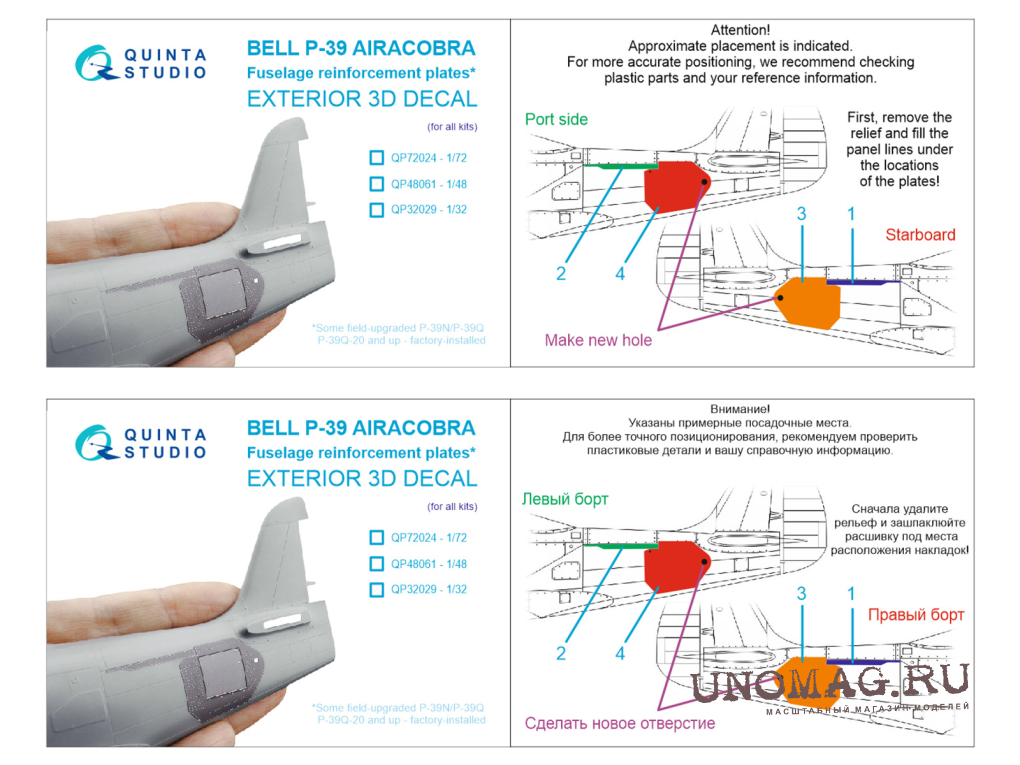 QUINTA STUDIO

BELL P-39 AIRACOBRA
Fuselage reinforcement plates*
EXTERIOR 3D DECAL
(for all kits)

QP72024 - 1/72
QP48061 - 1/48
QP32029 - 1/32

*Some field-upgraded P-39N/P-39Q
P-39Q-20 and up - factory-installed

Attention!
Approximate placement is indicated.
For more accurate positioning, we recommend checking plastic parts and your reference information.

Port side

First, remove the relief and fill the panel lines under the locations of the plates!

3 1
Starboard

2 4

Make new hole

QUINTA STUDIO

BELL P-39 AIRACOBRA
Fuselage reinforcement plates*
EXTERIOR 3D DECAL
(for all kits)

QP72024 - 1/72
QP48061 - 1/48
QP32029 - 1/32

*Some field-upgraded P-39N/P-39Q
P-39Q-20 and up - factory-installed

Внимание!
Указаны примерные посадочные места.
Для более точного позиционирования, рекомендуем проверить пластиковые детали и вашу справочную информацию.

Левый борт

Сначала удалите рельеф и зашпаклюйте расшивку под места расположения накладок!

3 1
Правый борт

2 4

Сделать новое отверстие

UNOMAG.RU
МАСШТАБНЫЙ МАГАЗИН МОДЕЛЕЙ