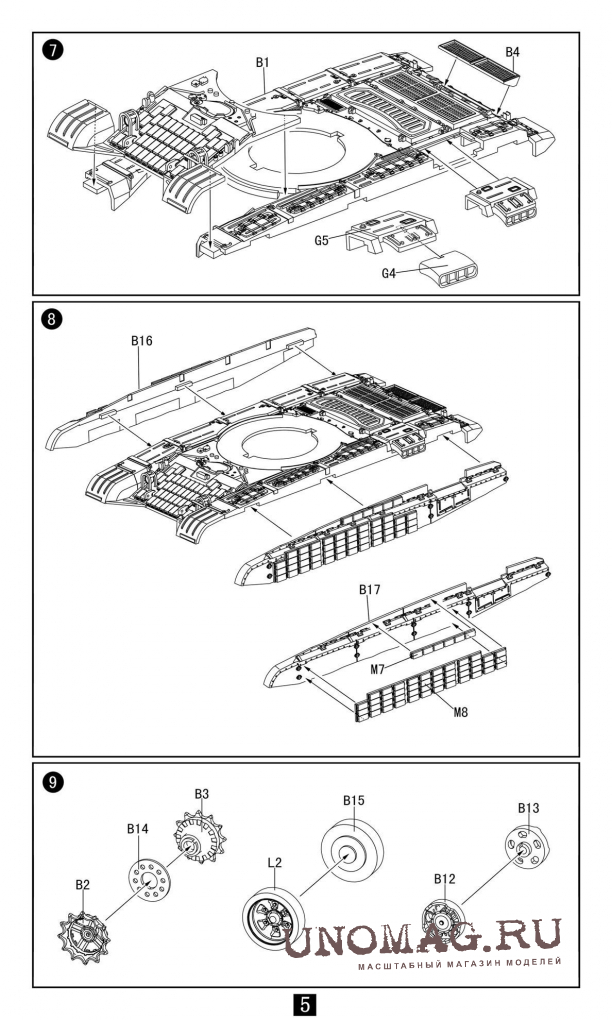 7
B1
B4
G5
G4

8
B16
B17
M7
M8

9
B3
B14
B2
B15
L2
B13
B12
UNOMAG.RU
МАСШТАБНЫЙ МАГАЗИН МОДЕЛЕЙ

5