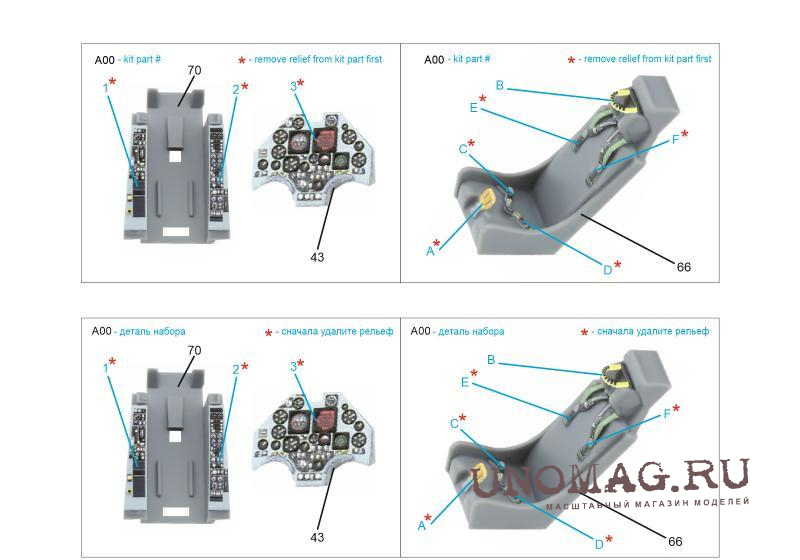 A00 - kit part #
* - remove relief from kit part first

70
1*
2*
3*
43

A00 - kit part #
* - remove relief from kit part first

B
E*
C*
F*
A*
D*
66

A00 - деталь набора
* - сначала удалите рельеф

70
1*
2*
3*
43

A00 - деталь набора
* - сначала удалите рельеф

B
E*
C*
F*
A*
D*
66

UNOMAG.RU
МАСШТАБНЫЙ МАГАЗИН МОДЕЛЕЙ