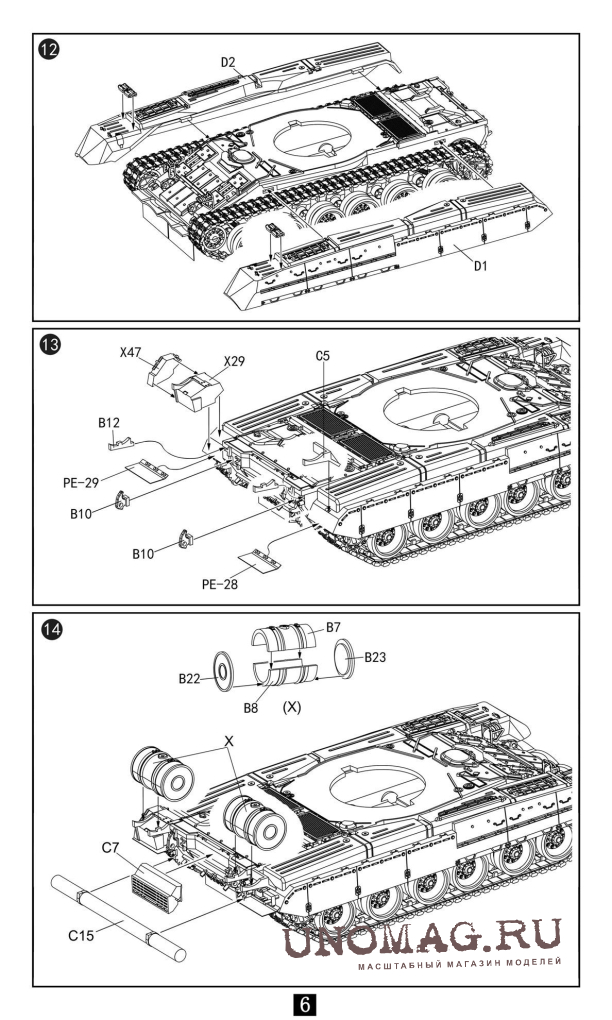 12
D2
D1

13
X47
X29
C5
B12
PE-29
B10
B10
PE-28

14
B7
B23
B22
B8
(X)
X
C7
C15
UNOMAG.RU
МАСШТАБНЫЙ МАГАЗИН МОДЕЛЕЙ

6