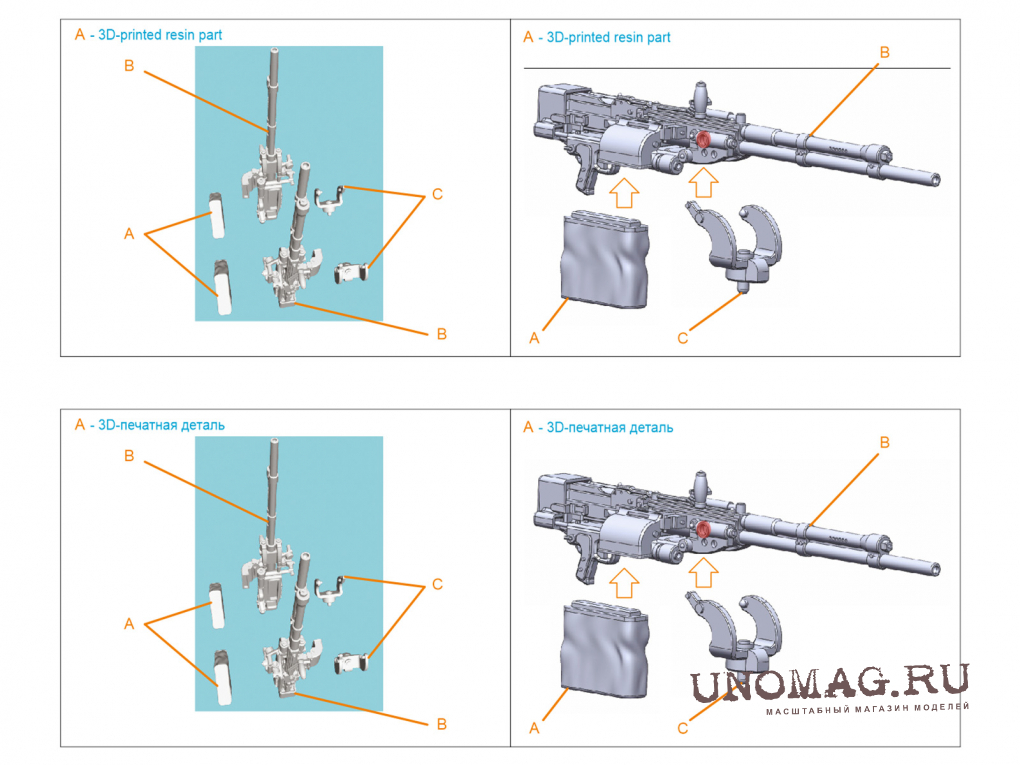 A - 3D-printed resin part

B

C

A

B

A - 3D-printed resin part

B

A

C

A - 3D-печатная деталь

B

C

A

B

A - 3D-печатная деталь

B

A

C

UNOMAG.RU
МАСШТАБНЫЙ МАГАЗИН МОДЕЛЕЙ