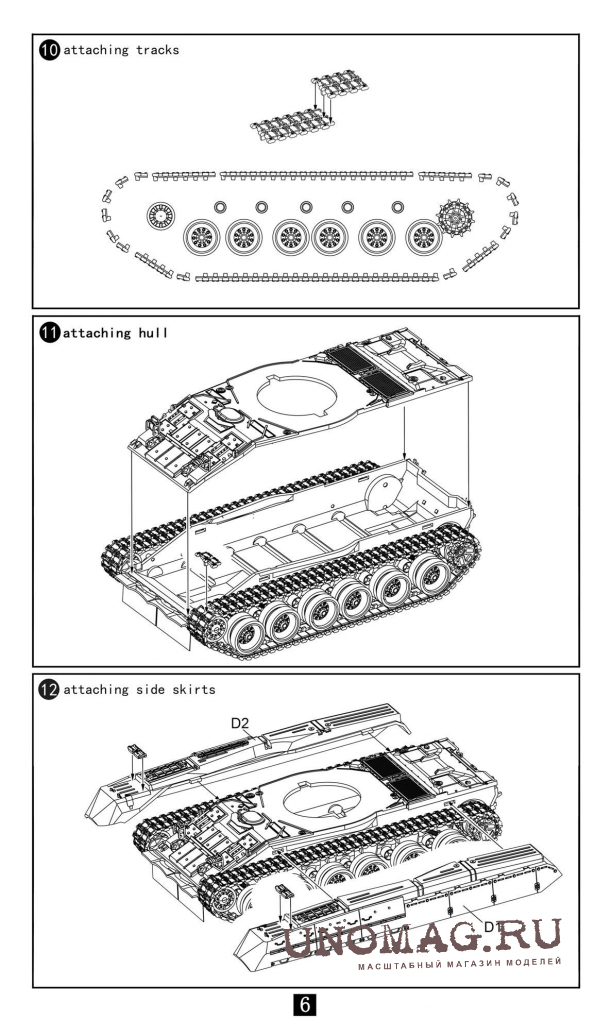 10 attaching tracks

11 attaching hull

12 attaching side skirts

D2

D1

UNOMAG.RU
МАСШТАБНЫЙ МАГАЗИН МОДЕЛЕЙ

6