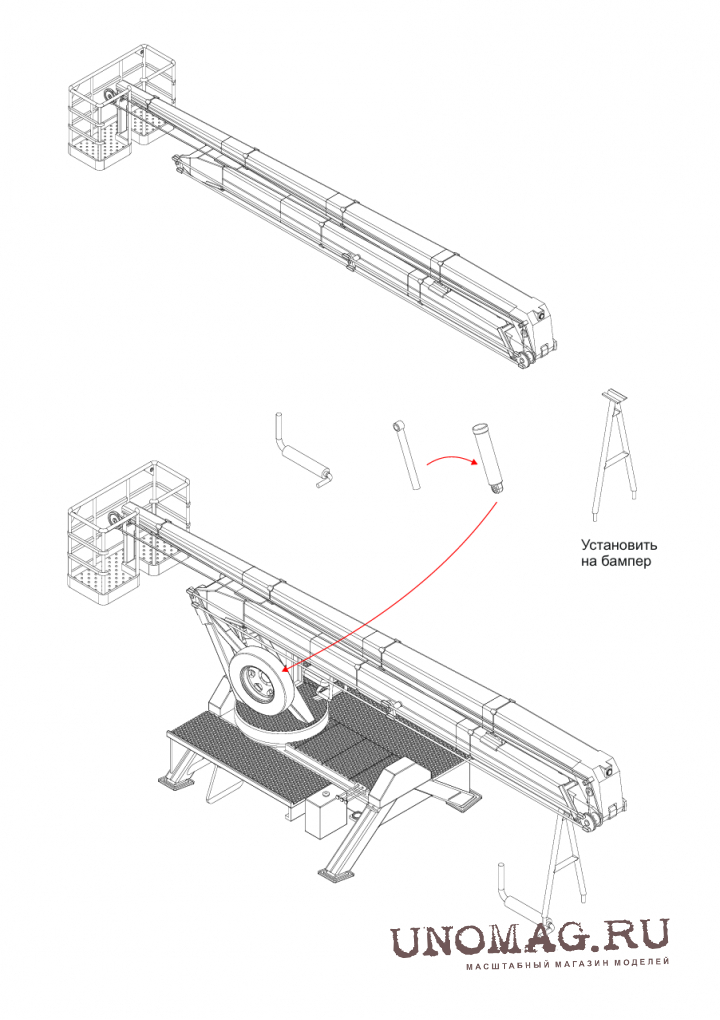 Установить на бампер

UNOMAG.RU
МАСШТАБНЫЙ МАГАЗИН МОДЕЛЕЙ