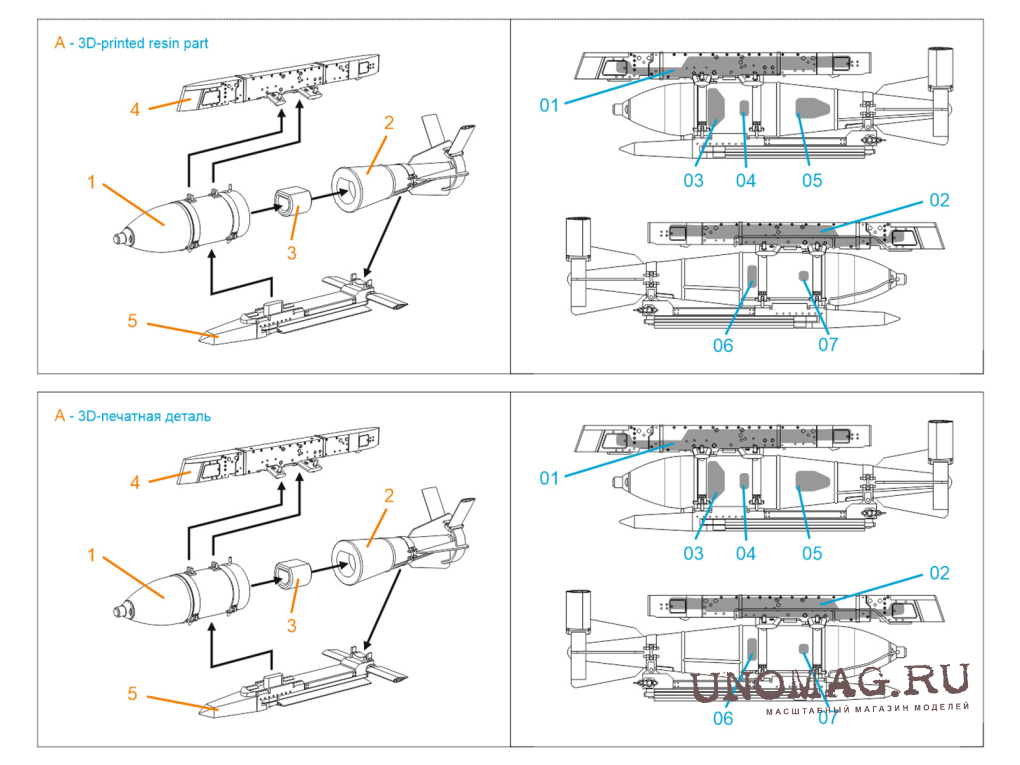 A - 3D-printed resin part

4
2
1
3
5

01
03
04
05
02
06
07

A - 3D-печатная деталь

4
2
1
3
5

01
03
04
05
02
06
07

UNOMAG.RU
МАСШТАБНЫЙ МАГАЗИН МОДЕЛЕЙ