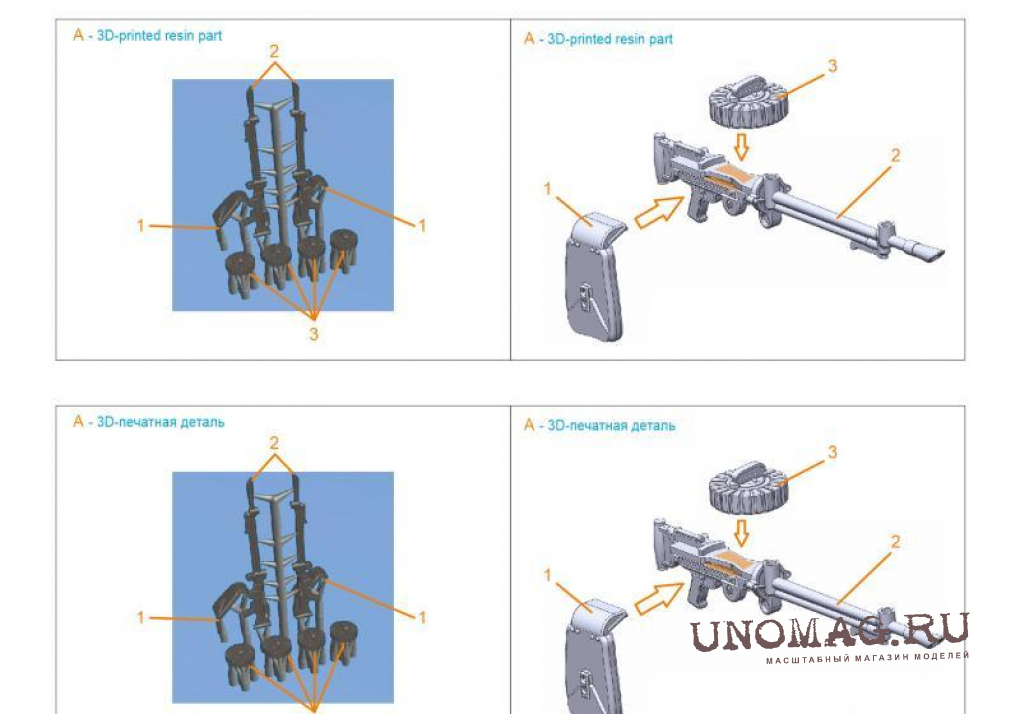 A - 3D-printed resin part

2

1

1

3

A - 3D-printed resin part

3

2

1

A - 3D-печатная деталь

2

1

1

A - 3D-печатная деталь

3

2

1

UNOMAG.RU
МАСШТАБНЫЙ МАГАЗИН МОДЕЛЕЙ