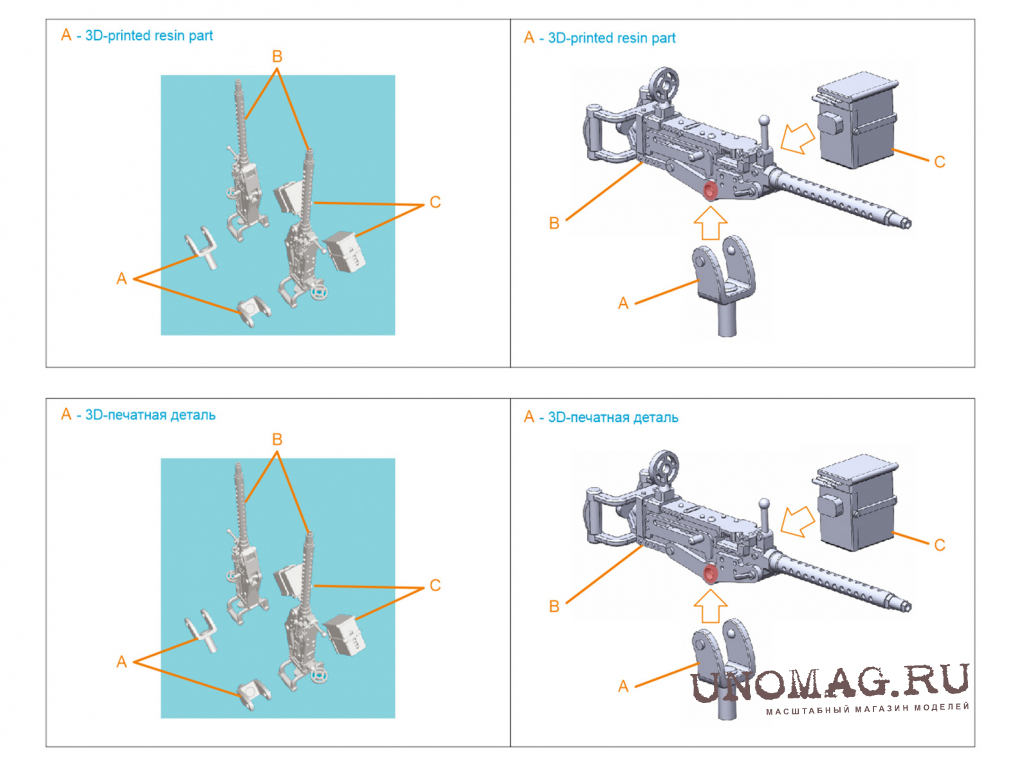 A - 3D-printed resin part

B

C

A

A - 3D-printed resin part

C

B

A

A - 3D-печатная деталь

B

C

A

A - 3D-печатная деталь

C

B

A

UNOMAG.RU
МАСШТАБНЫЙ МАГАЗИН МОДЕЛЕЙ