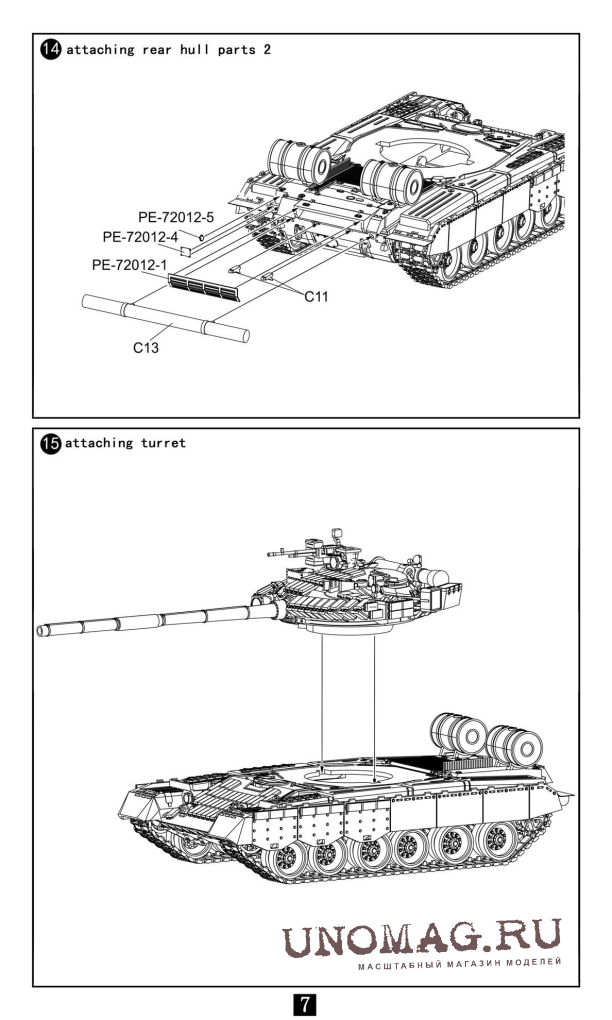 14 attaching rear hull parts 2

PE-72012-5
PE-72012-4
PE-72012-1
C11
C13

15 attaching turret

UNOMAG.RU
МАСШТАБНЫЙ МАГАЗИН МОДЕЛЕЙ

7