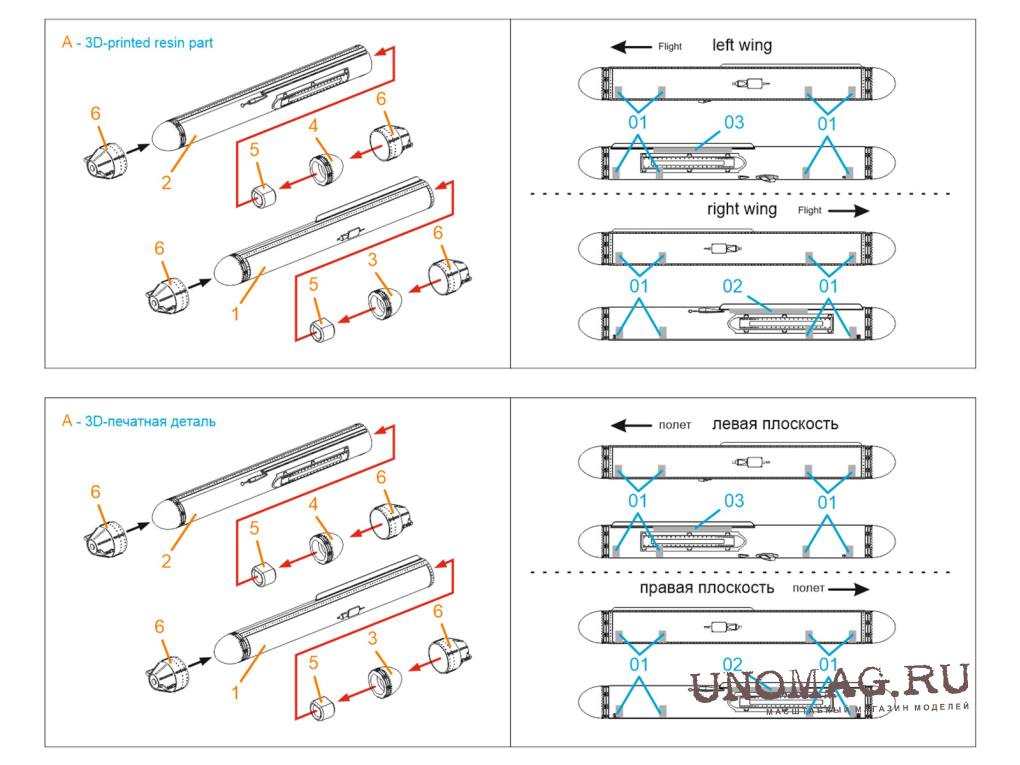 A - 3D-printed resin part

6
2
5
4
6
6
1
5
3
6

Flight
left wing
01
03
01

right wing
Flight
01
02
01

A - 3D-печатная деталь

6
2
5
4
6
6
1
5
3
6

полет
левая плоскость
01
03
01

правая плоскость
полет
01
02
01

UNOMAG.RU
МАСШТАБНЫЙ МАГАЗИН МОДЕЛЕЙ