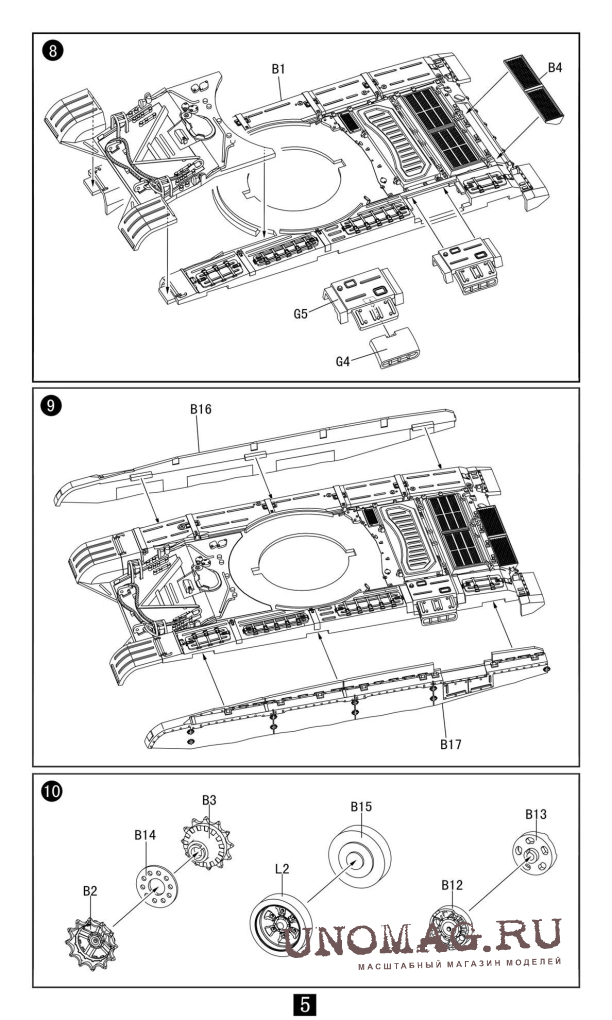 8
B1
B4
G5
G4

9
B16
B17

10
B3
B14
B2
B15
L2
B13
B12
UNOMAG.RU
МАСШТАБНЫЙ МАГАЗИН МОДЕЛЕЙ

5