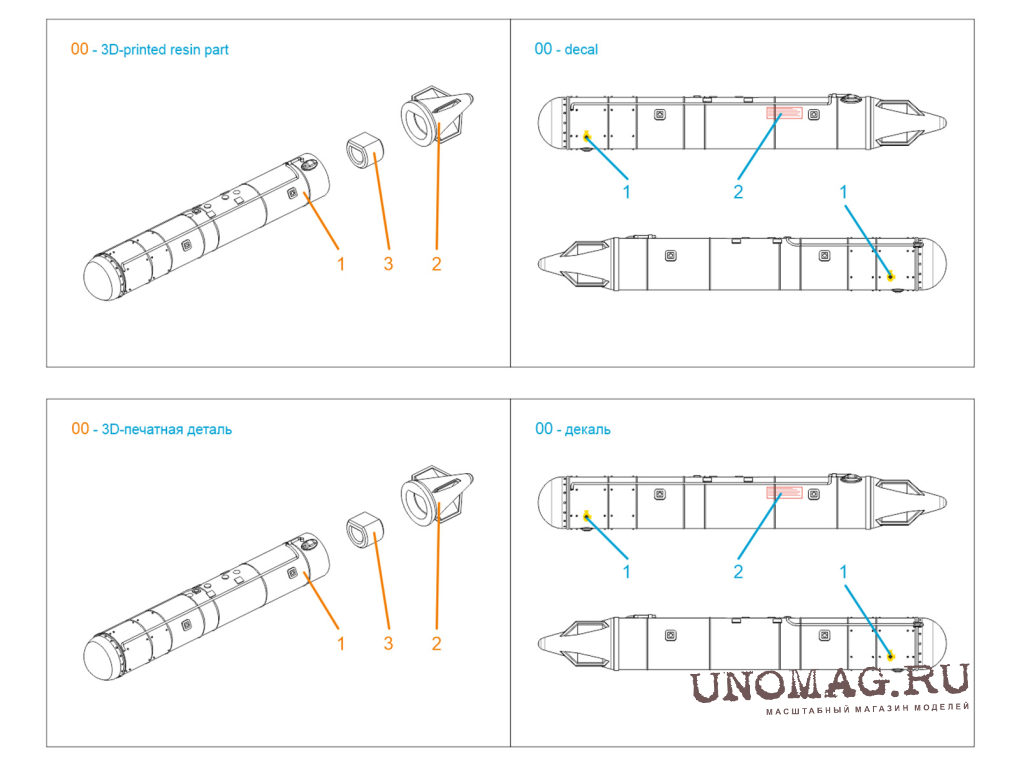 00 - 3D-printed resin part

1 3 2

00 - decal

1 2

1

00 - 3D-печатная деталь

1 3 2

00 - декаль

1 2

1

UNOMAG.RU
МАСШТАБНЫЙ МАГАЗИН МОДЕЛЕЙ