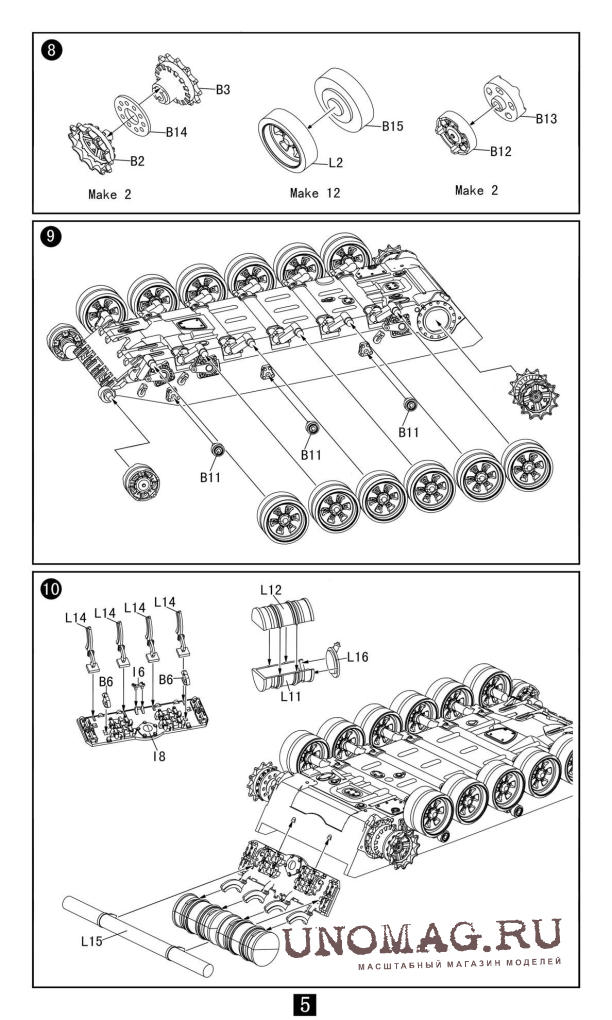 8

B3

B14

B2

Make 2

B15

L2

Make 12

B13

B12

Make 2

9

B11

B11

B11

10

L14 L14 L14 L14

B6

I6

B6

I8

L12

L16

L11

L15

UNOMAG.RU
МАСШТАБНЫЙ МАГАЗИН МОДЕЛЕЙ

5