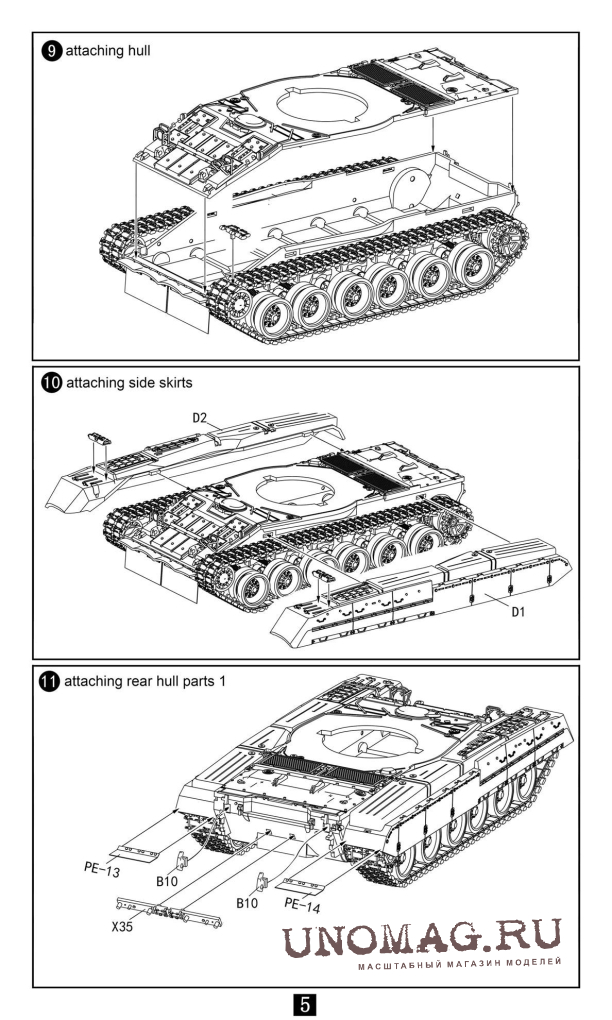 9 attaching hull

10 attaching side skirts

D2

D1

11 attaching rear hull parts 1

PE-13

B10

B10

PE-14

X35

UNOMAG.RU
МАСШТАБНЫЙ МАГАЗИН МОДЕЛЕЙ

5