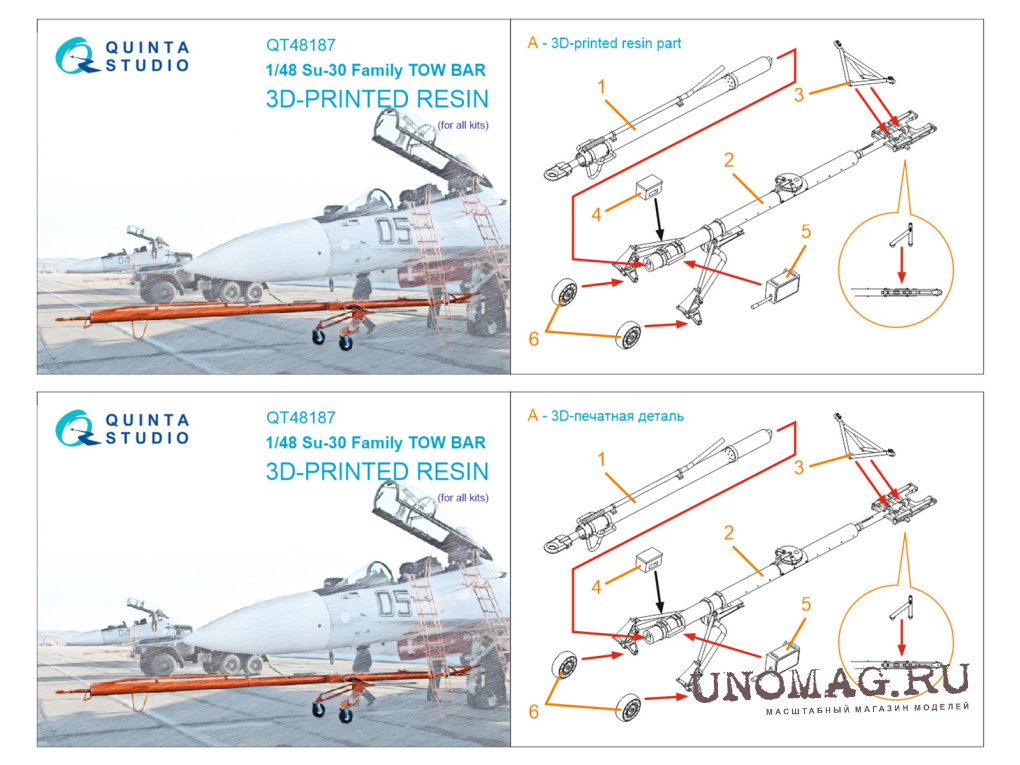 QUINTA STUDIO

QT48187
1/48 Su-30 Family TOW BAR
3D-PRINTED RESIN
(for all kits)

05

A - 3D-printed resin part

1
2
3
4
5
6

QUINTA STUDIO

QT48187
1/48 Su-30 Family TOW BAR
3D-PRINTED RESIN
(for all kits)

05

A - 3D-печатная деталь

1
2
3
4
5
6

UNOMAG.RU
МАСШТАБНЫЙ МАГАЗИН МОДЕЛЕЙ