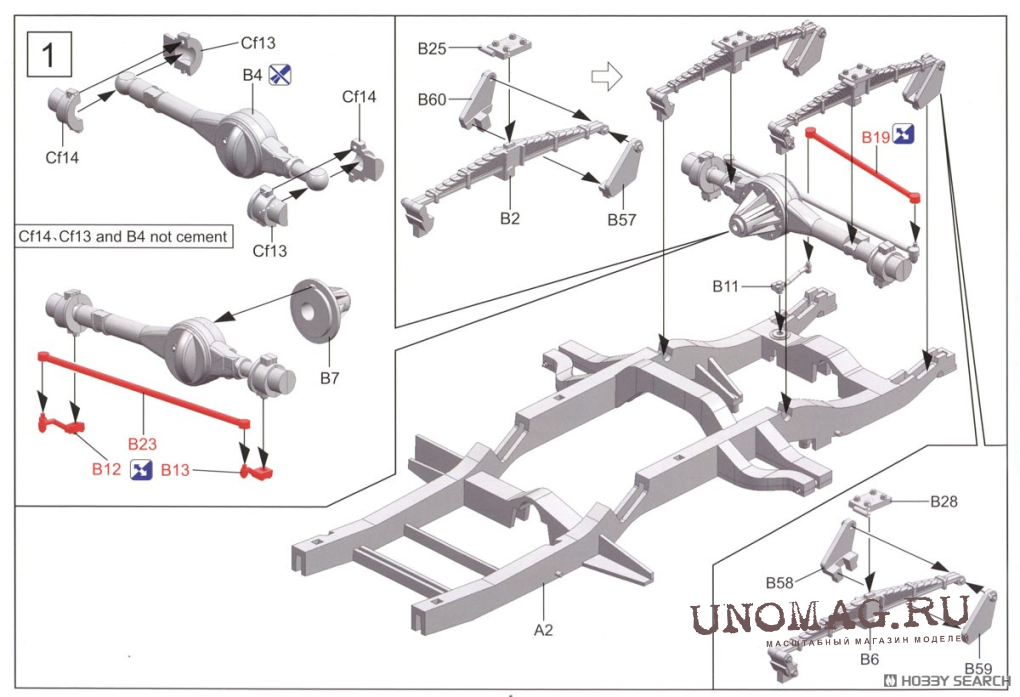 1

Cf13

B4

Cf14

Cf14

Cf13

Cf14、Cf13 and B4 not cement

B7

B23

B12

B13

B25

B60

B2

B57

B19

B11

A2

B28

B58

B6

B59

UNOMAG.RU
МАСШТАБНЫЙ МАГАЗИН МОДЕЛЕЙ

HOBBY SEARCH