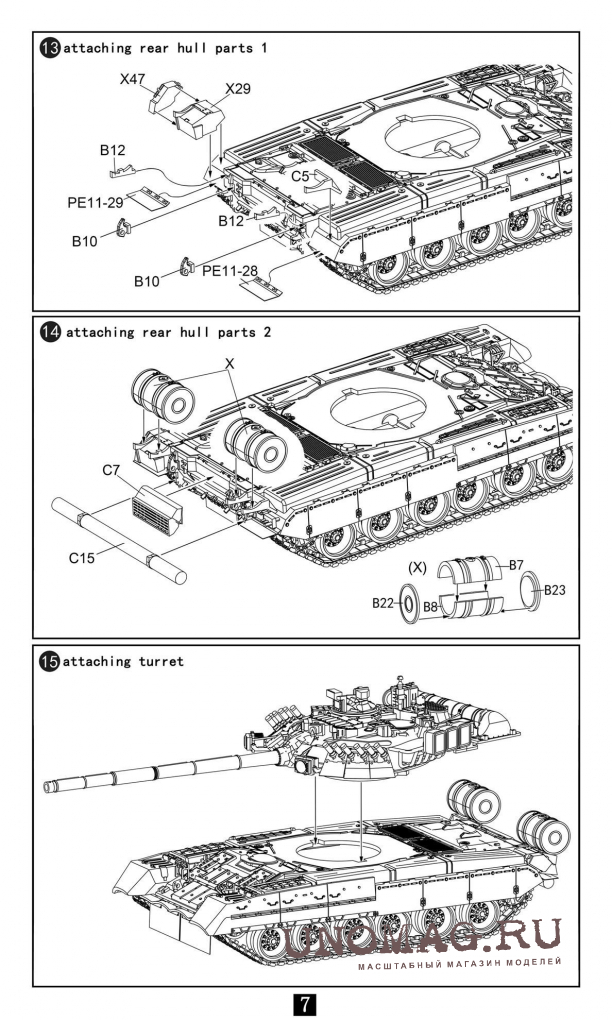 13 attaching rear hull parts 1

X47
X29
B12
C5
PE11-29
B12
B10
B10
PE11-28

14 attaching rear hull parts 2

X
C7
C15
(X)
B7
B22
B8
B23

15 attaching turret

UNOMAG.RU
МАСШТАБНЫЙ МАГАЗИН МОДЕЛЕЙ

7