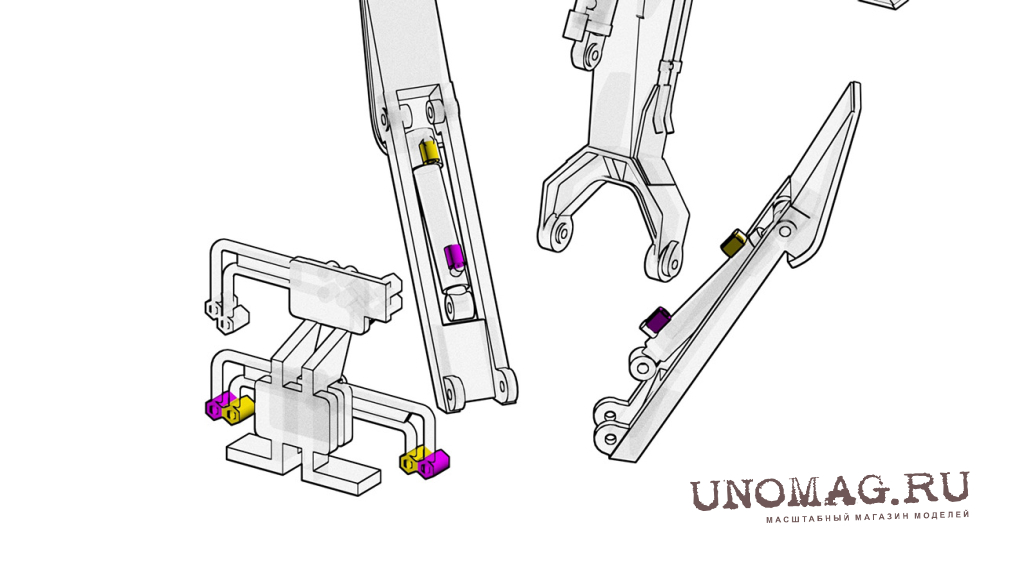 UNOMAG.RU
МАСШТАБНЫЙ МАГАЗИН МОДЕЛЕЙ