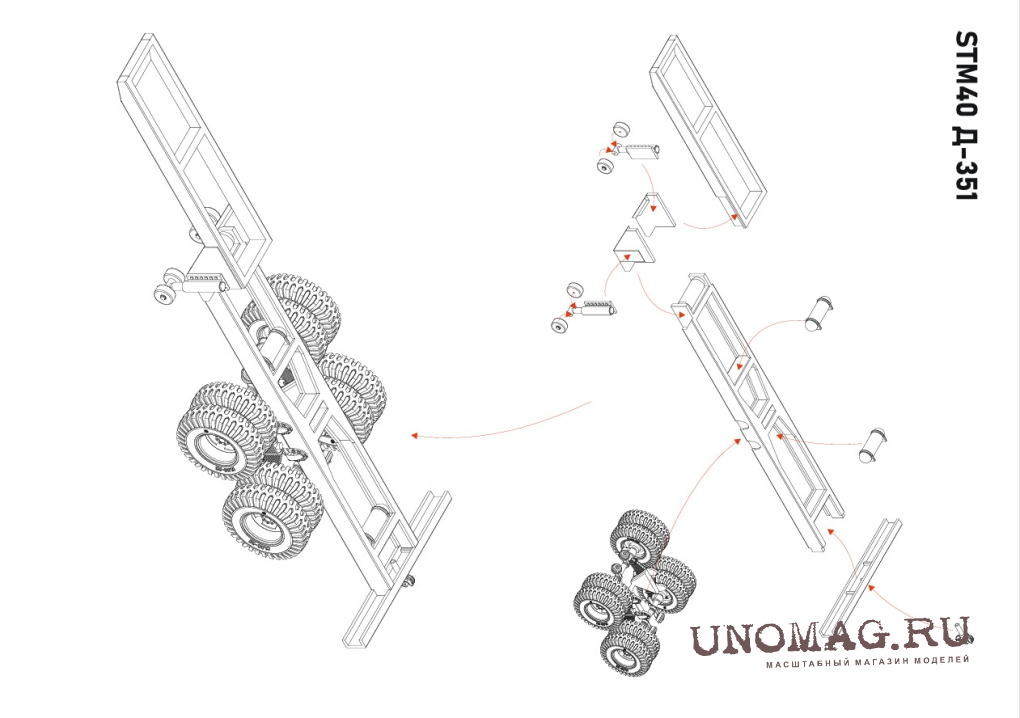 STM40 Д-351

UNOMAG.RU
МАСШТАБНЫЙ МАГАЗИН МОДЕЛЕЙ