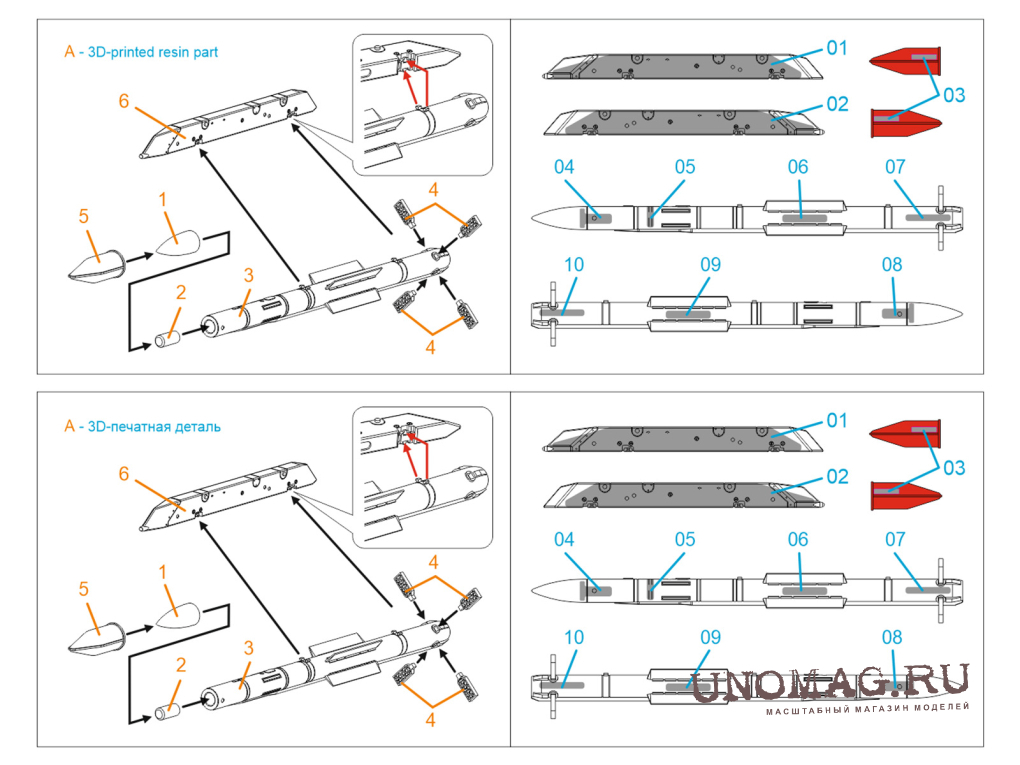 A - 3D-printed resin part

6

5

1

2

3

4

4

01

02

03

04

05

06

07

10

09

08

A - 3D-печатная деталь

6

5

1

2

3

4

4

01

02

03

04

05

06

07

10

09

08

UNOMAG.RU
МАСШТАБНЫЙ МАГАЗИН МОДЕЛЕЙ