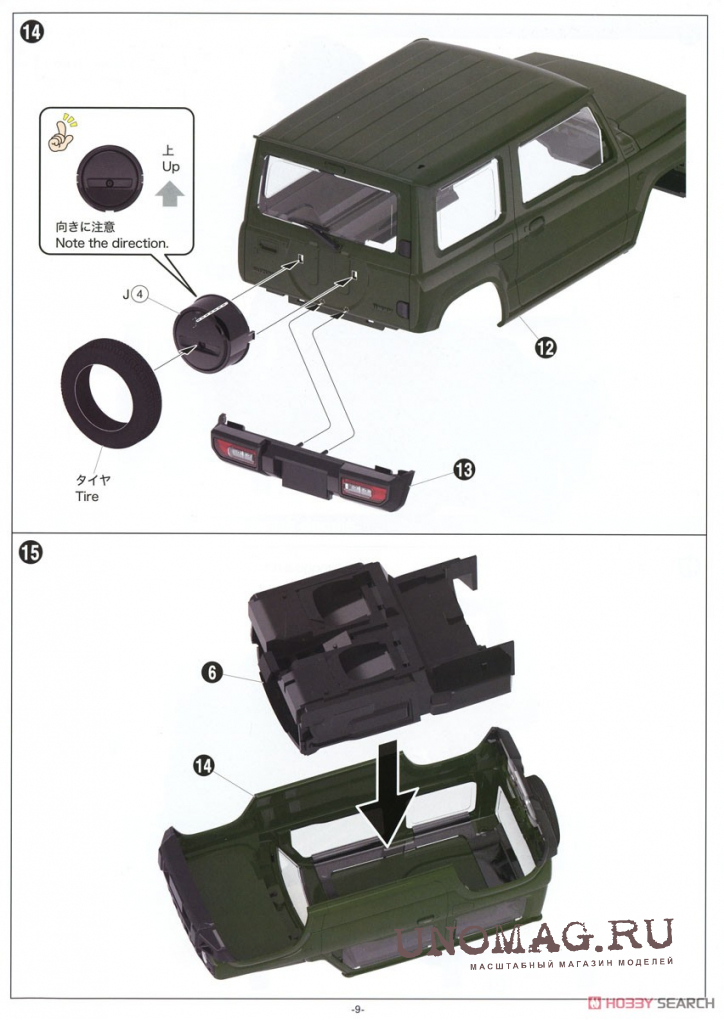 14

上
Up

向きに注意
Note the direction.

J ④

12

タイヤ
Tire

13

15

6

14

UNOMAG.RU
МАСШТАБНЫЙ МАГАЗИН МОДЕЛЕЙ

-9-

HOBBY SEARCH