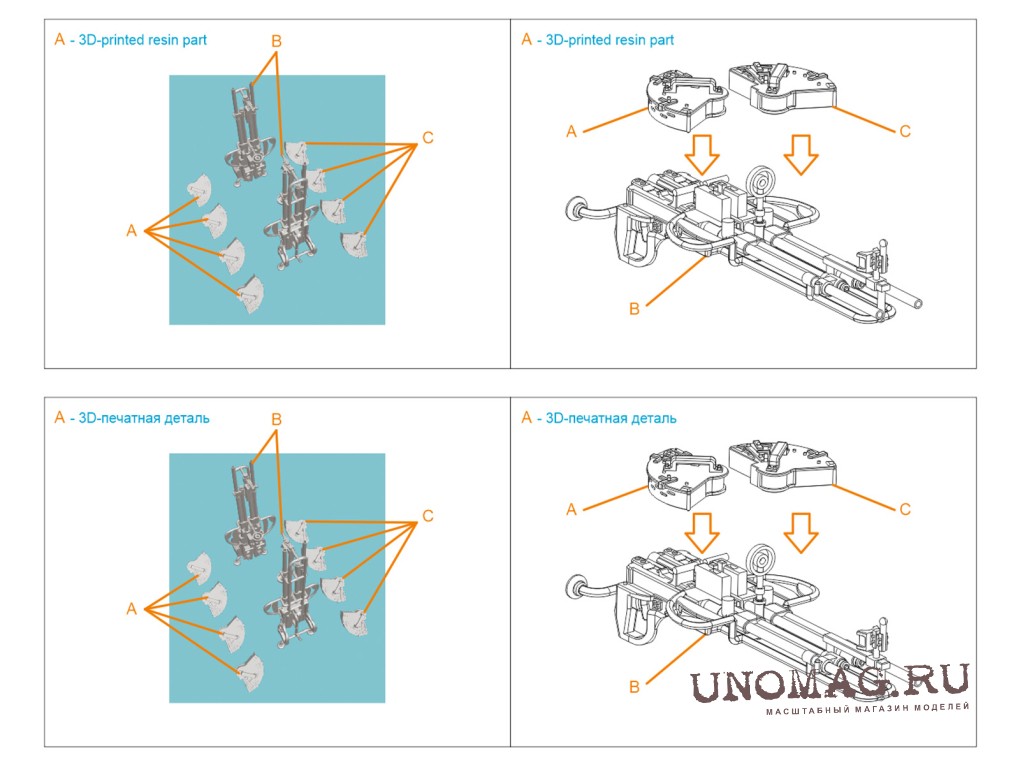 A - 3D-printed resin part

B

C

A

A - 3D-printed resin part

A

C

B

A - 3D-печатная деталь

B

C

A

A - 3D-печатная деталь

A

C

B

UNOMAG.RU
МАСШТАБНЫЙ МАГАЗИН МОДЕЛЕЙ