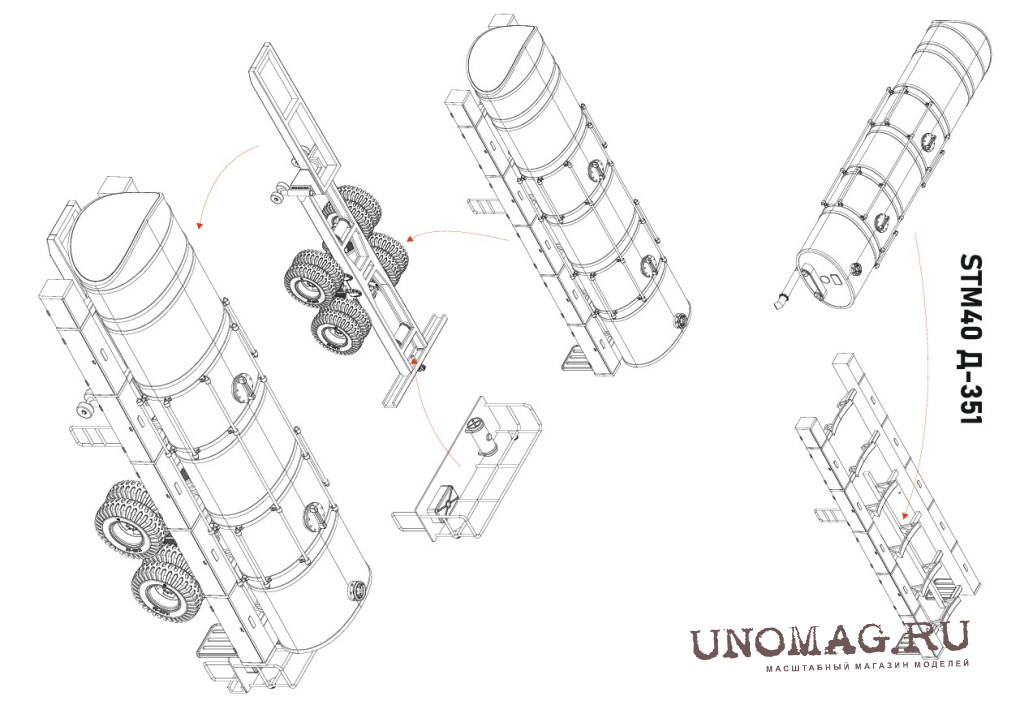 STM40 Д-351

UNOMAG.RU
МАСШТАБНЫЙ МАГАЗИН МОДЕЛЕЙ