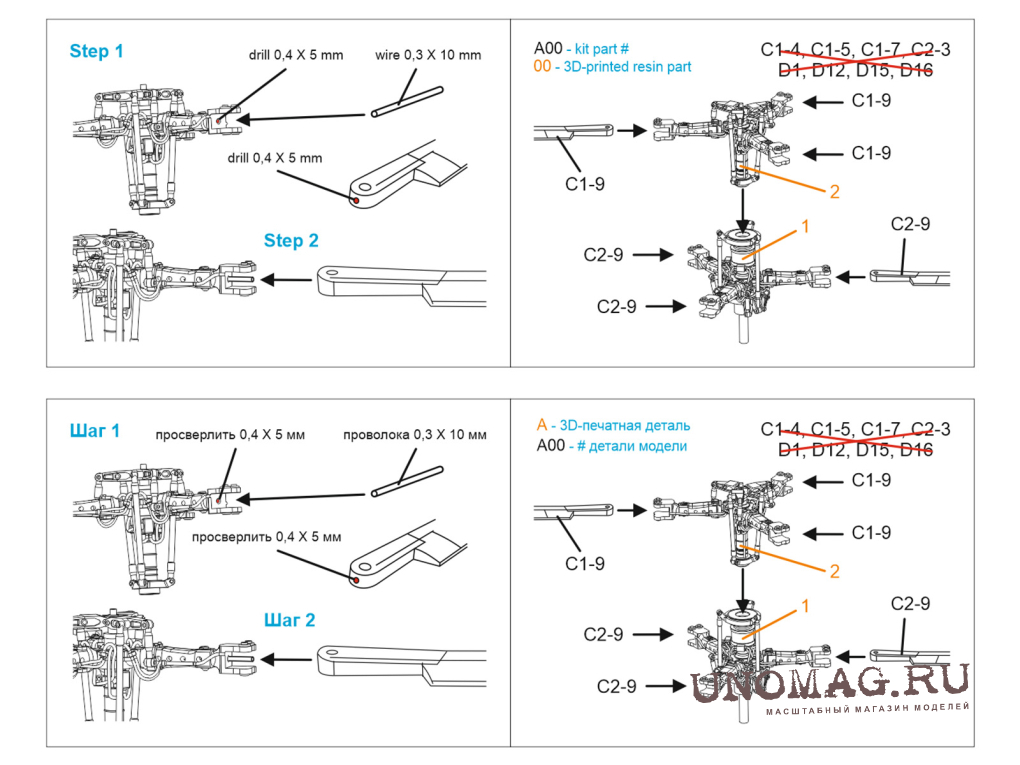 Step 1

drill 0,4 X 5 mm

wire 0,3 X 10 mm

drill 0,4 X 5 mm

Step 2

A00 - kit part #
00 - 3D-printed resin part

C1-4, C1-5, C1-7, C2-3
D1, D12, D15, D16

C1-9
C1-9
C1-9
2
1
C2-9
C2-9
C2-9

Шаг 1

просверлить 0,4 X 5 мм

проволока 0,3 X 10 мм

просверлить 0,4 X 5 мм

Шаг 2

A - 3D-печатная деталь
A00 - # детали модели

C1-4, C1-5, C1-7, C2-3
D1, D12, D15, D16

C1-9
C1-9
C1-9
2
1
C2-9
C2-9
C2-9

UNOMAG.RU
МАСШТАБНЫЙ МАГАЗИН МОДЕЛЕЙ