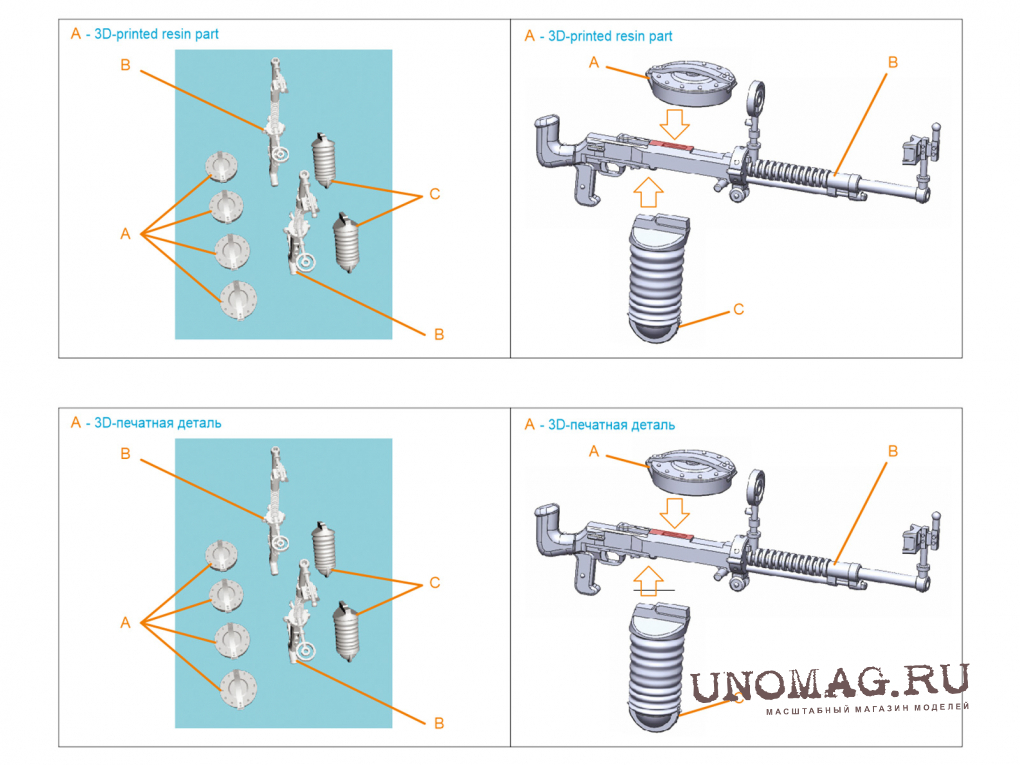 A - 3D-printed resin part

B

C

A

B

A - 3D-printed resin part

A

B

C

A - 3D-печатная деталь

B

C

A

B

A - 3D-печатная деталь

A

B

C

UNOMAG.RU
МАСШТАБНЫЙ МАГАЗИН МОДЕЛЕЙ