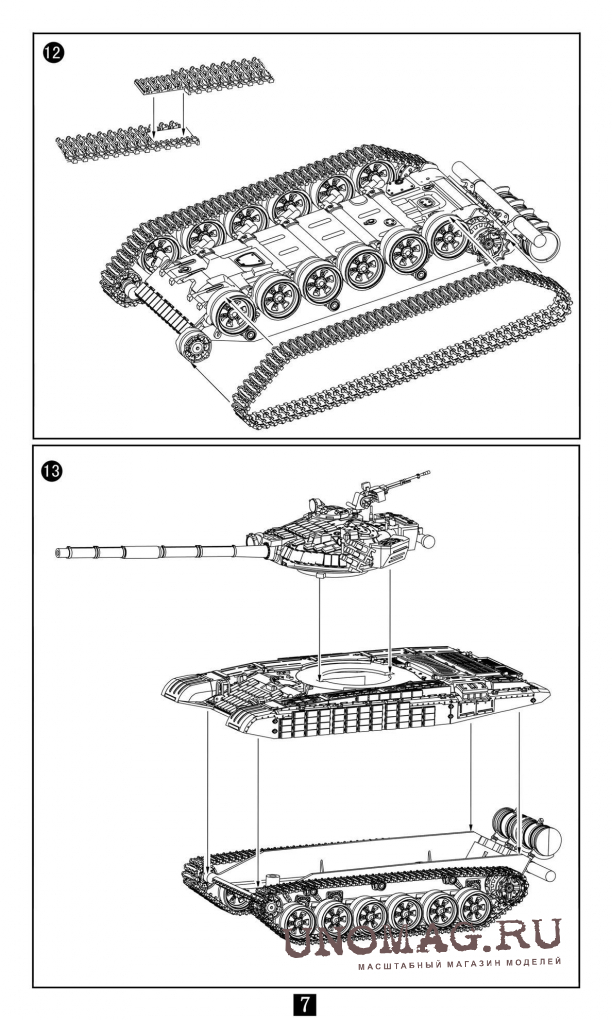 12

13

UNOMAG.RU
МАСШТАБНЫЙ МАГАЗИН МОДЕЛЕЙ

7