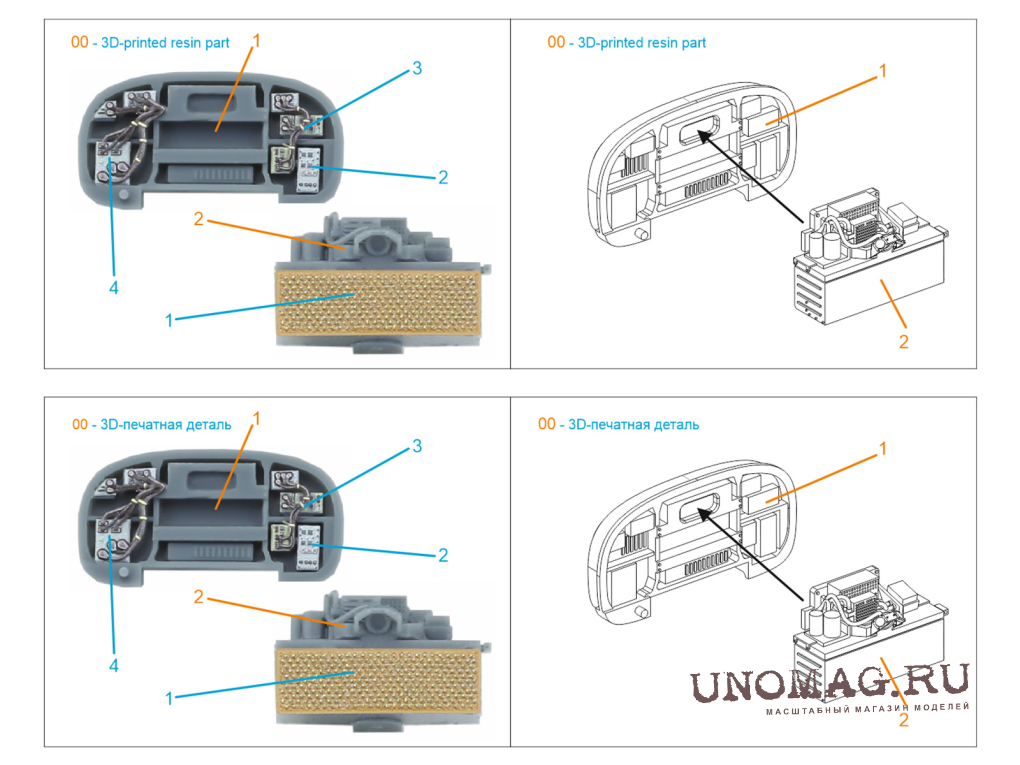 00 - 3D-printed resin part

1
3
2
4
2
1

00 - 3D-printed resin part

1
2

00 - 3D-печатная деталь

1
3
2
4
2
1

00 - 3D-печатная деталь

1
2

UNOMAG.RU
МАСШТАБНЫЙ МАГАЗИН МОДЕЛЕЙ