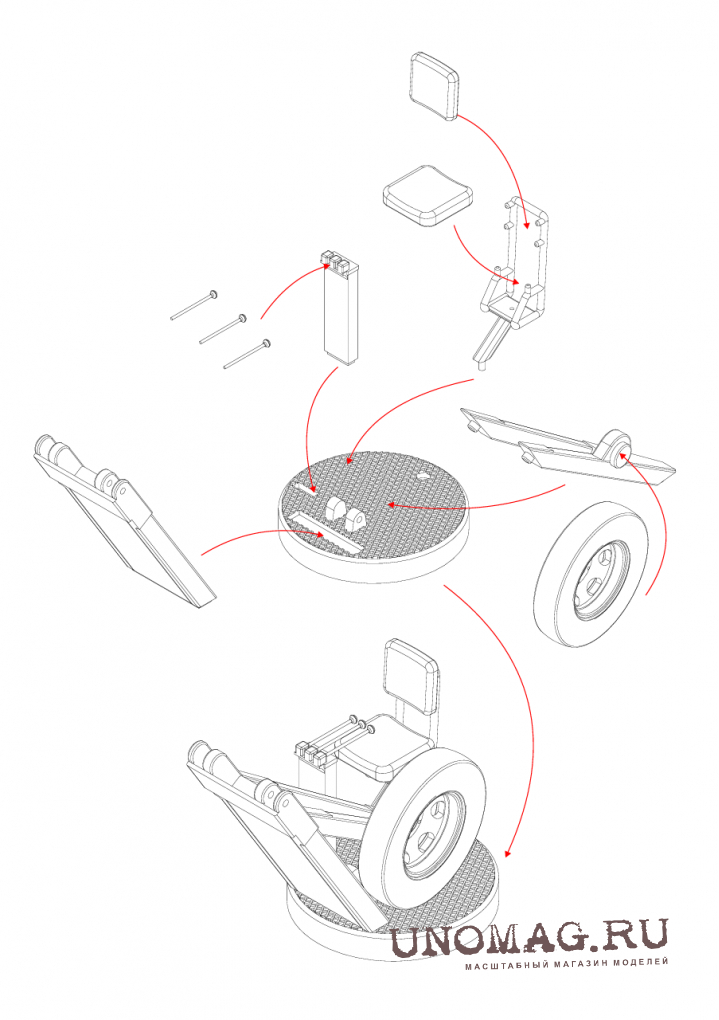 UNOMAG.RU
МАСШТАБНЫЙ МАГАЗИН МОДЕЛЕЙ