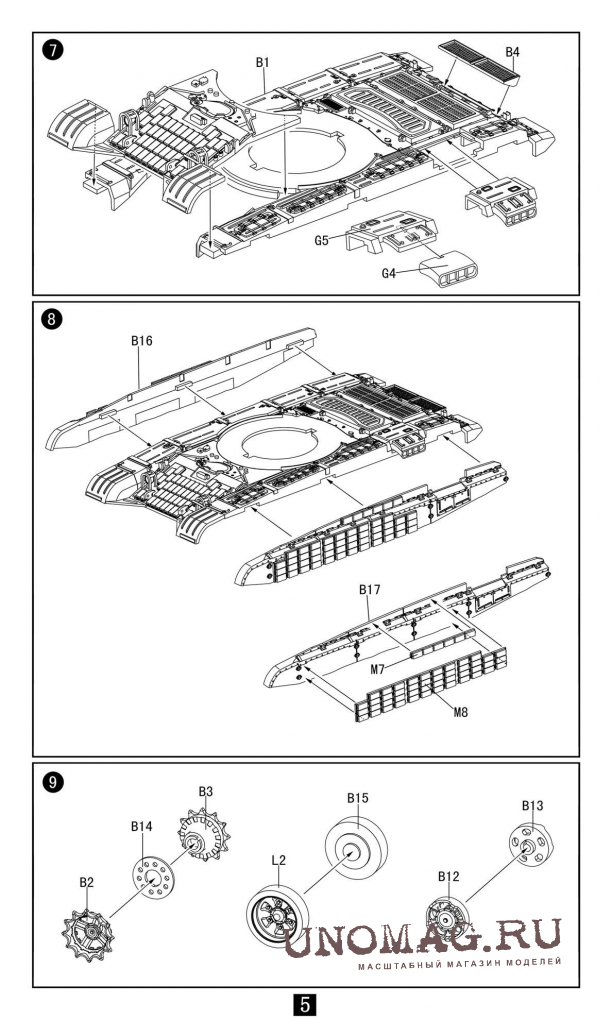 7
B1
B4
G5
G4

8
B16
B17
M7
M8

9
B3
B14
B2
B15
L2
B13
B12
UNOMAG.RU
МАСШТАБНЫЙ МАГАЗИН МОДЕЛЕЙ

5