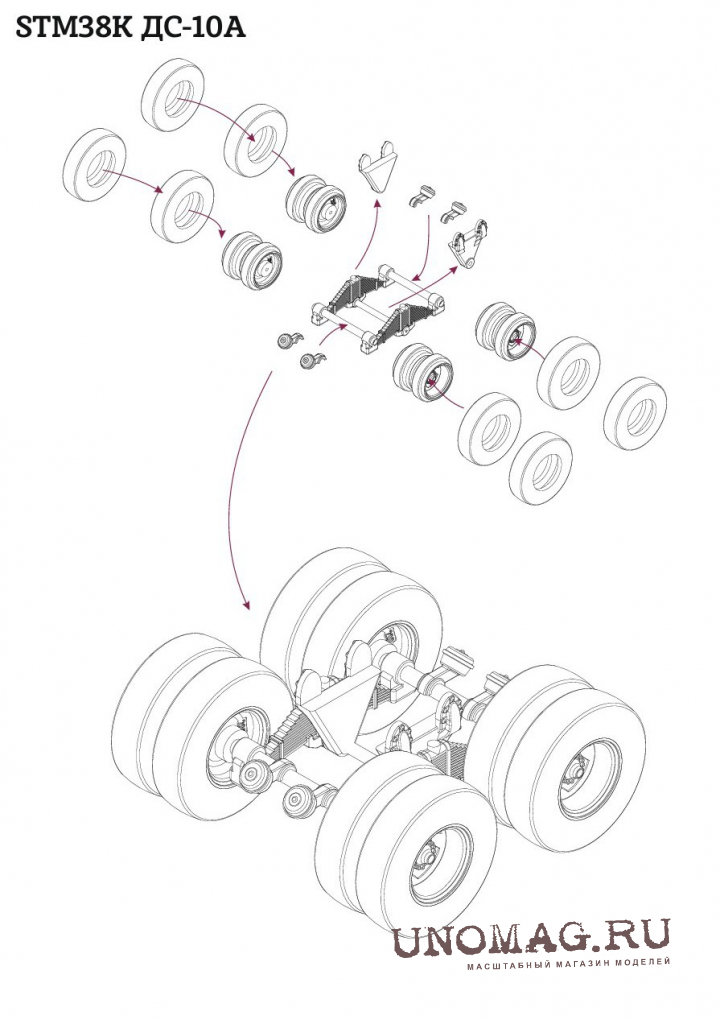 STM38K ДС-10А

UNOMAG.RU
МАСШТАБНЫЙ МАГАЗИН МОДЕЛЕЙ