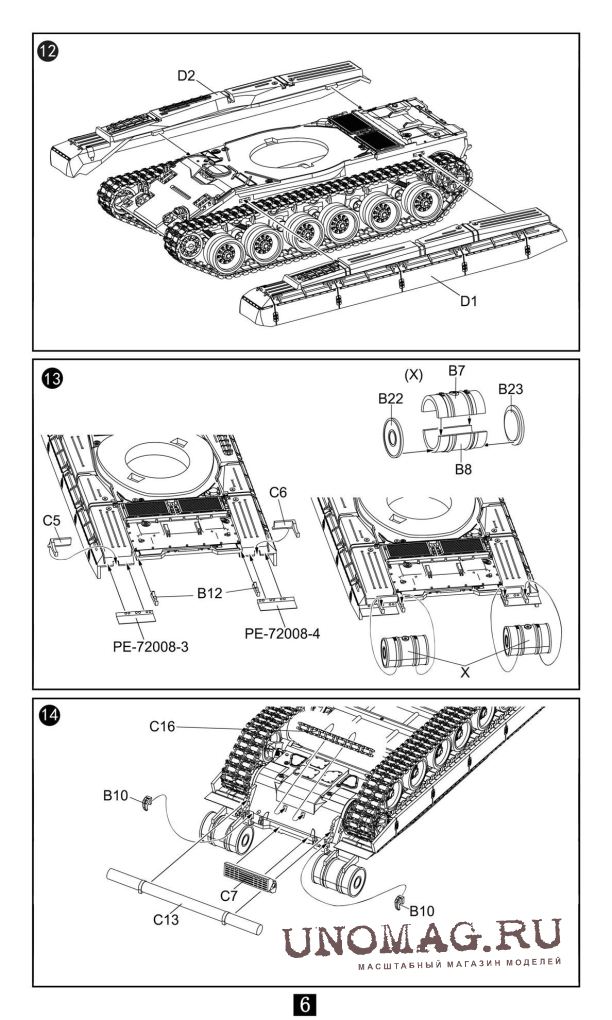 12
D2
D1

13
(X)
B7
B22
B23
B8
C6
C5
B12
PE-72008-3
PE-72008-4
X

14
C16
B10
C7
C13
B10
UNOMAG.RU
МАСШТАБНЫЙ МАГАЗИН МОДЕЛЕЙ

6