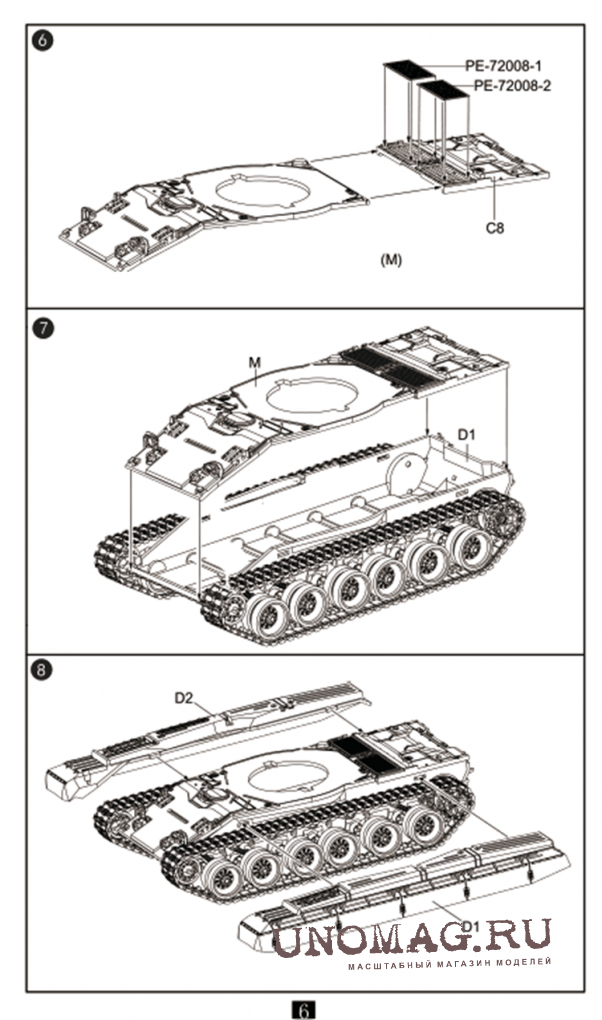 6

PE-72008-1
PE-72008-2
C8
(M)

7

M
D1

8

D2
D1

UNOMAG.RU
МАСШТАБНЫЙ МАГАЗИН МОДЕЛЕЙ

6