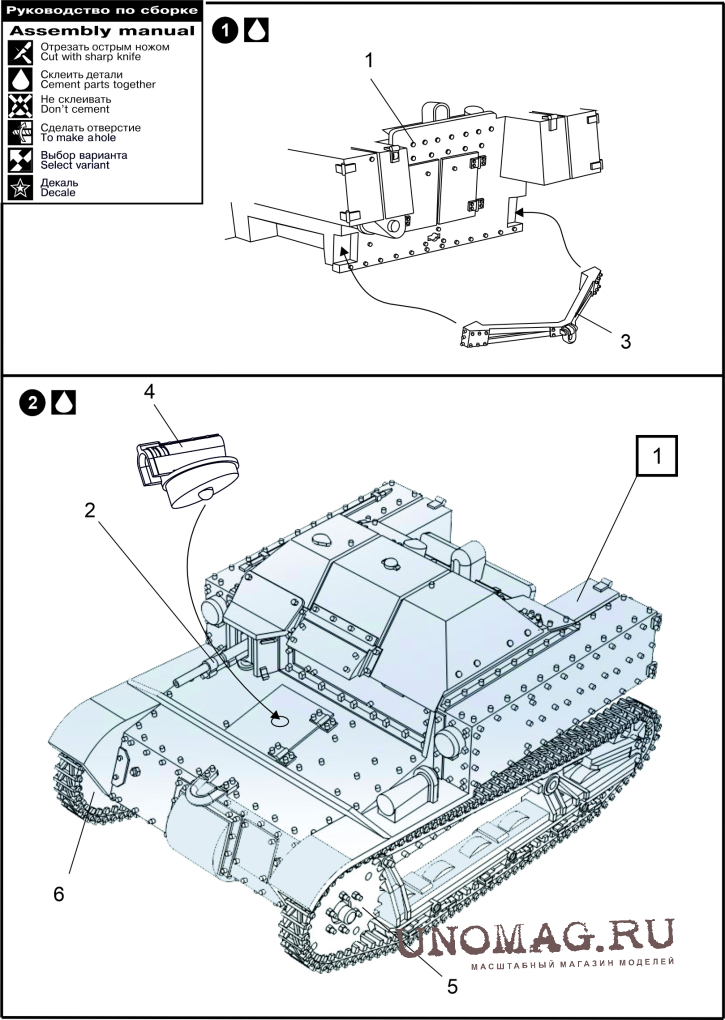 Руководство по сборке
Assembly manual
Отрезать острым ножом
Cut with sharp knife
Склеить детали
Cement parts together
Не склеивать
Don't cement
Сделать отверстие
To make ahole
Выбор варианта
Select variant
Декаль
Decale

1

1

3

2

4

2

1

6

5

UNOMAG.RU
МАСШТАБНЫЙ МАГАЗИН МОДЕЛЕЙ