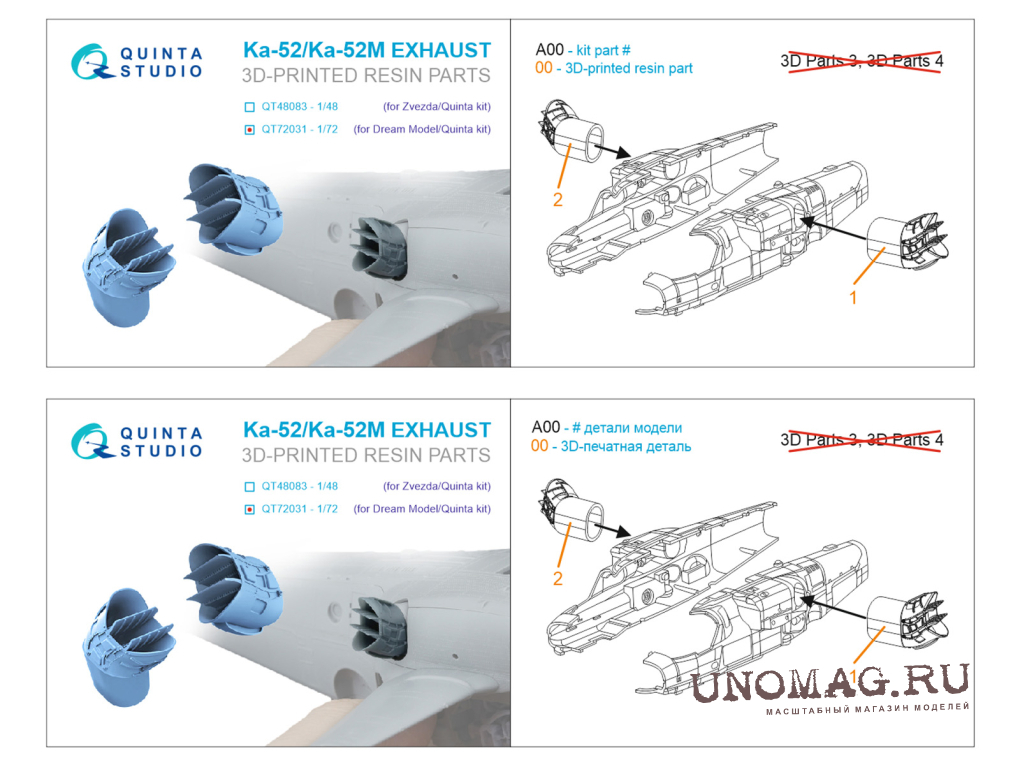 QUINTA STUDIO

Ka-52/Ka-52M EXHAUST
3D-PRINTED RESIN PARTS

QT48083 - 1/48 (for Zvezda/Quinta kit)
QT72031 - 1/72 (for Dream Model/Quinta kit)

A00 - kit part #
00 - 3D-printed resin part

3D Parts 3, 3D Parts 4

2

1

QUINTA STUDIO

Ka-52/Ka-52M EXHAUST
3D-PRINTED RESIN PARTS

QT48083 - 1/48 (for Zvezda/Quinta kit)
QT72031 - 1/72 (for Dream Model/Quinta kit)

A00 - # детали модели
00 - 3D-печатная деталь

3D Parts 3, 3D Parts 4

2

1

UNOMAG.RU
МАСШТАБНЫЙ МАГАЗИН МОДЕЛЕЙ