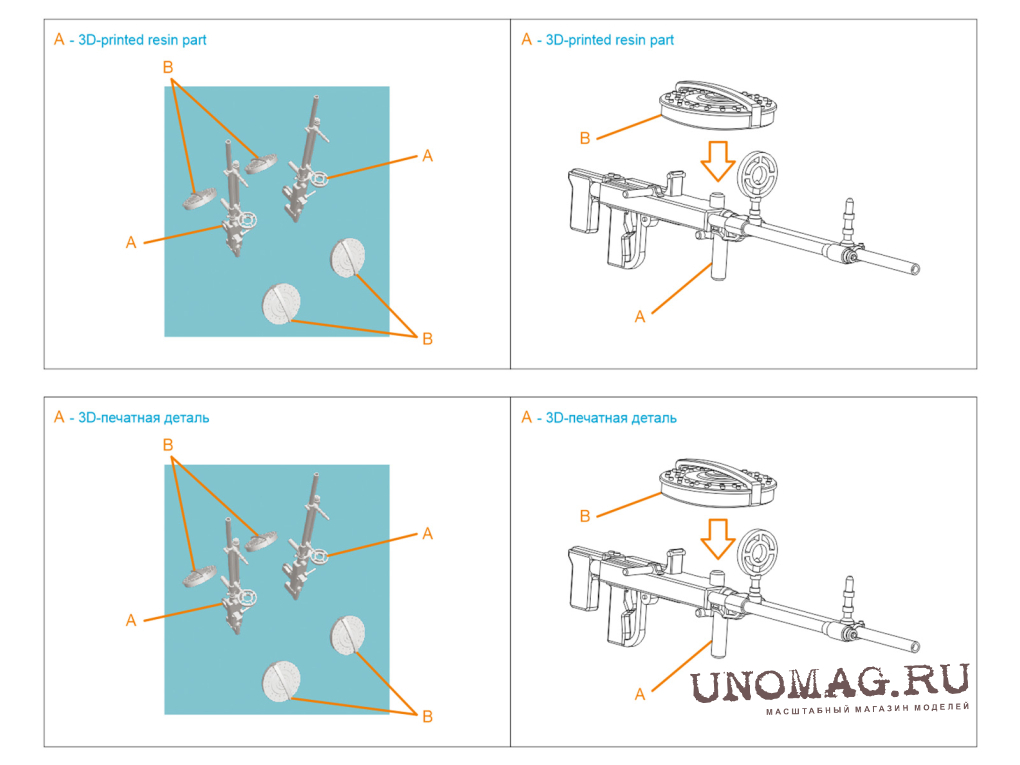 A - 3D-printed resin part

B

A

A

B

A - 3D-printed resin part

B

A

A - 3D-печатная деталь

B

A

A

B

A - 3D-печатная деталь

B

A

UNOMAG.RU
МАСШТАБНЫЙ МАГАЗИН МОДЕЛЕЙ